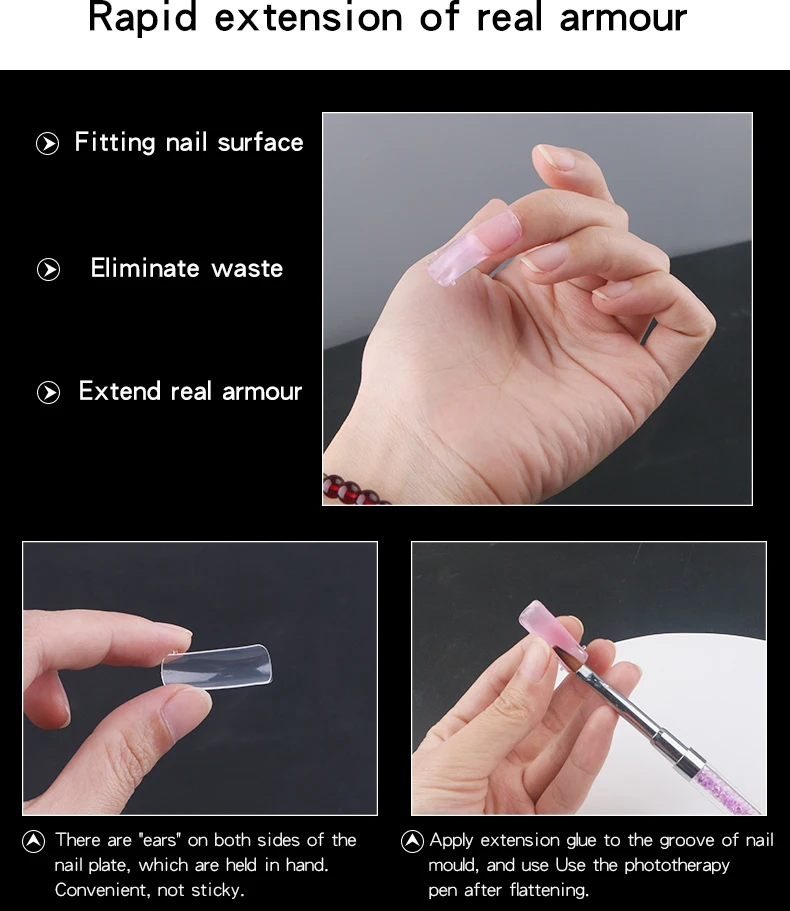 Rapid extension of real armour

Fitting nail surface

Eliminate waste

Extend real armour

There are "ears" on both sides of the nail plate, which are held in hand. Convenient, not sticky.

Apply extension glue to the groove of nail mould, and use Use the phototherapy pen after flattening.