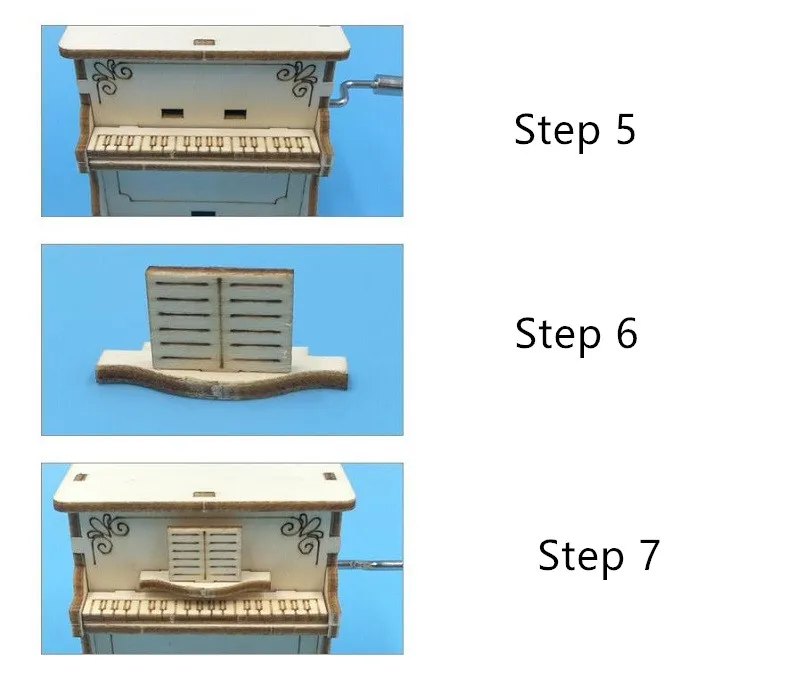 Step 5

Step 6

Step 7