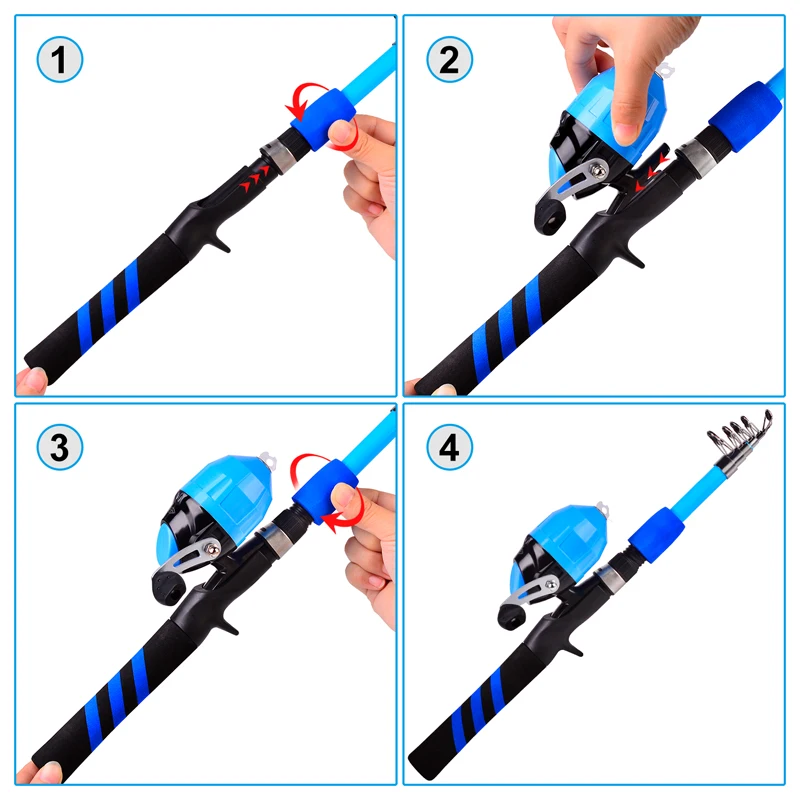 1

2

3

4