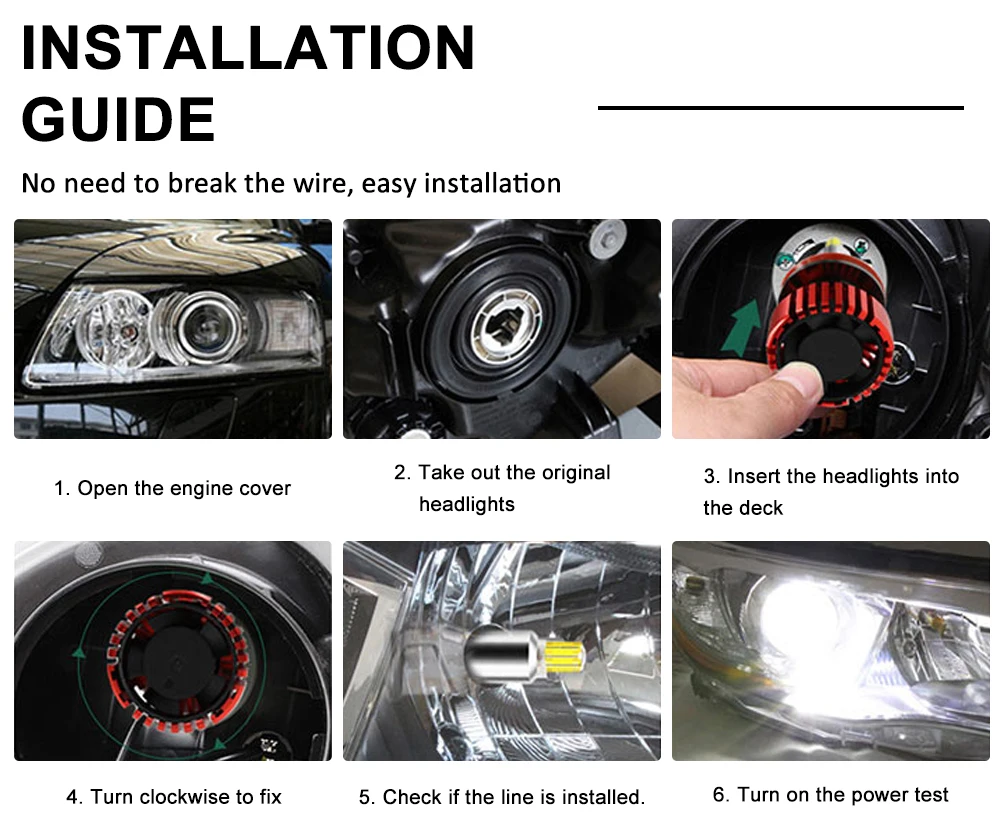 INSTALLATION GUIDE

No need to break the wire, easy installation

1. Open the engine cover

2. Take out the original headlights

3. Insert the headlights into the deck

4. Turn clockwise to fix

5. Check if the line is installed.

6. Turn on the power test