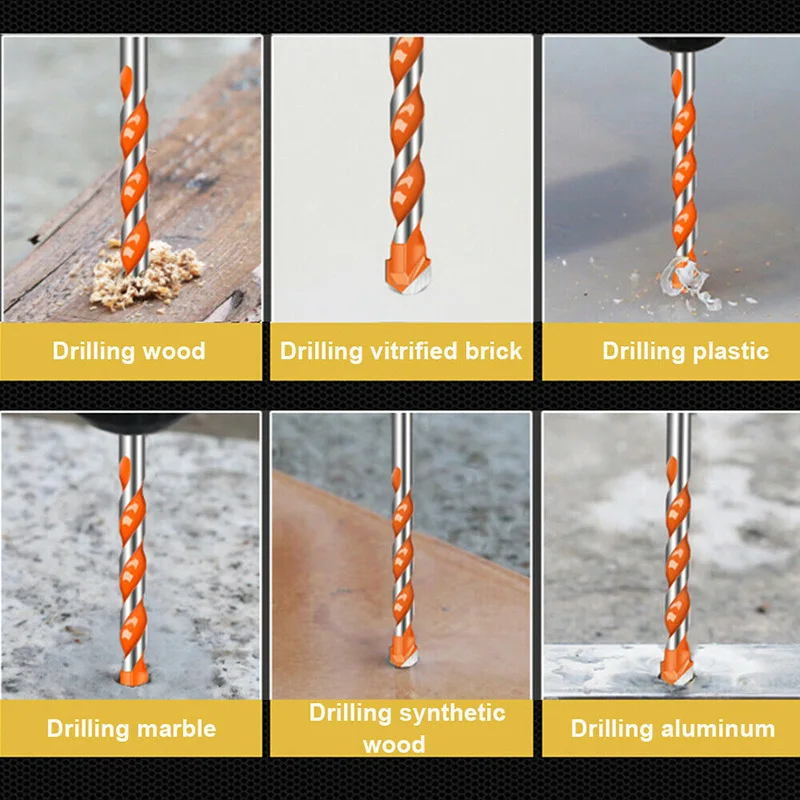 Drilling wood

Drilling vitrified brick

Drilling plastic

Drilling marble

Drilling synthetic wood

Drilling aluminum