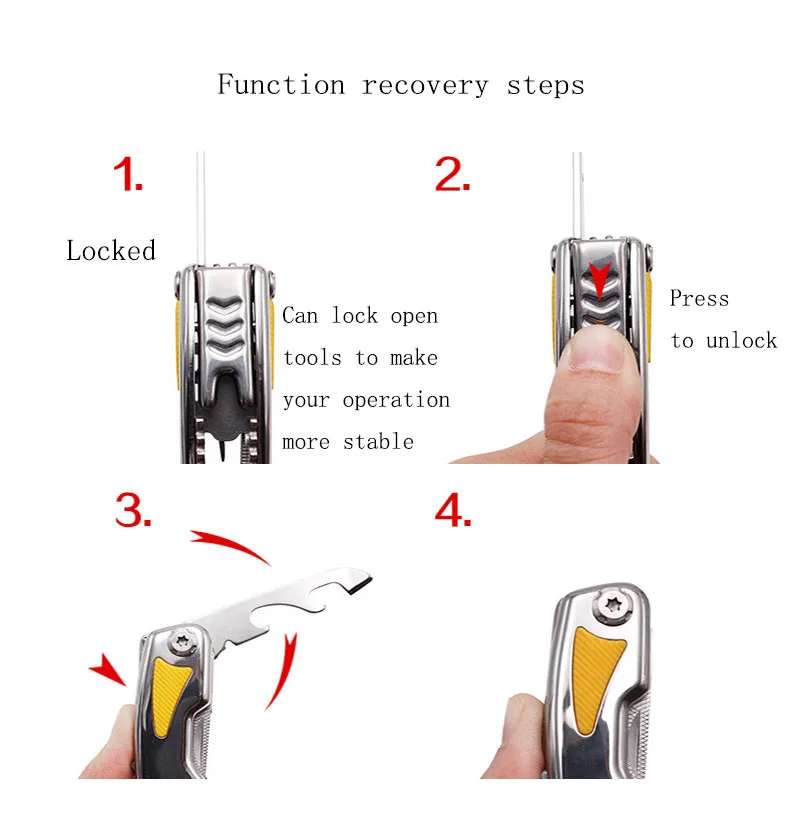 Function recovery steps

1.

Locked

Can lock open tools to make your operation more stable

2.

Press to unlock

3.

4.