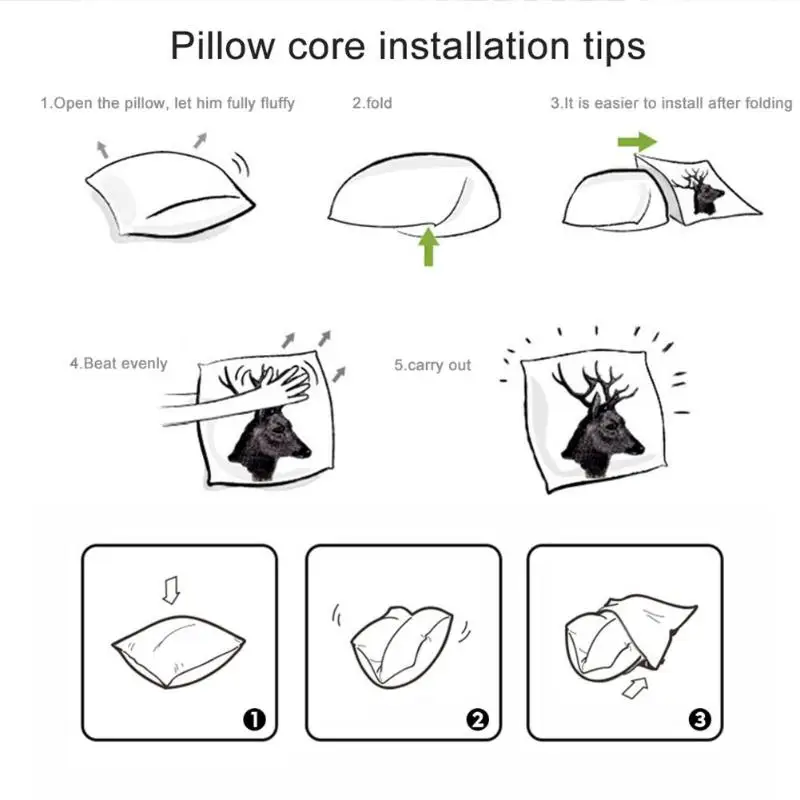 Pillow core installation tips

1.Open the pillow, let him fully fluffy

2.fold

3.It is easier to install after folding

4.Beat evenly

5.carry out

❶

❷

❸