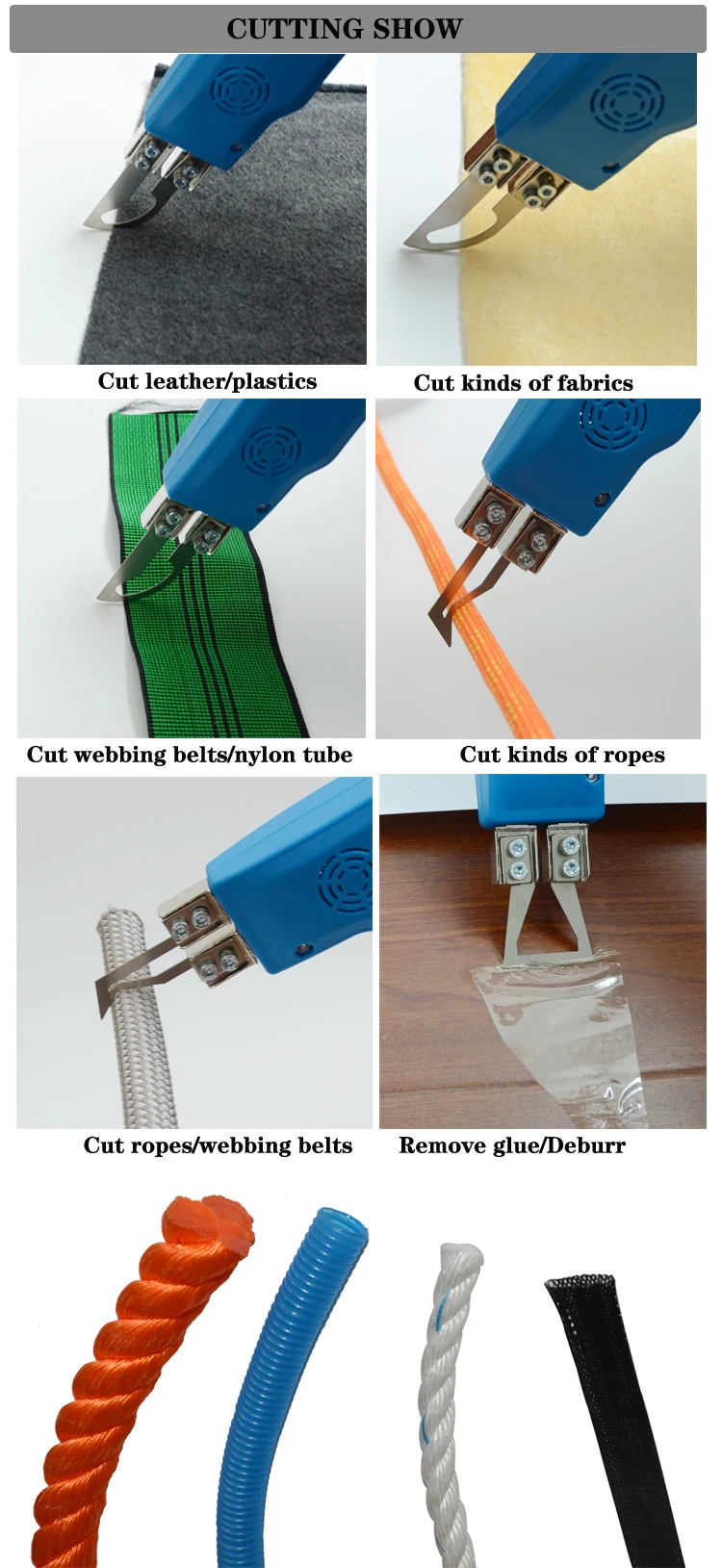 CUTTING SHOW

Cut leather/plastics

Cut kinds of fabrics

Cut webbing belts/nylon tube

Cut kinds of ropes

Cut ropes/webbing belts

Remove glue/Deburr