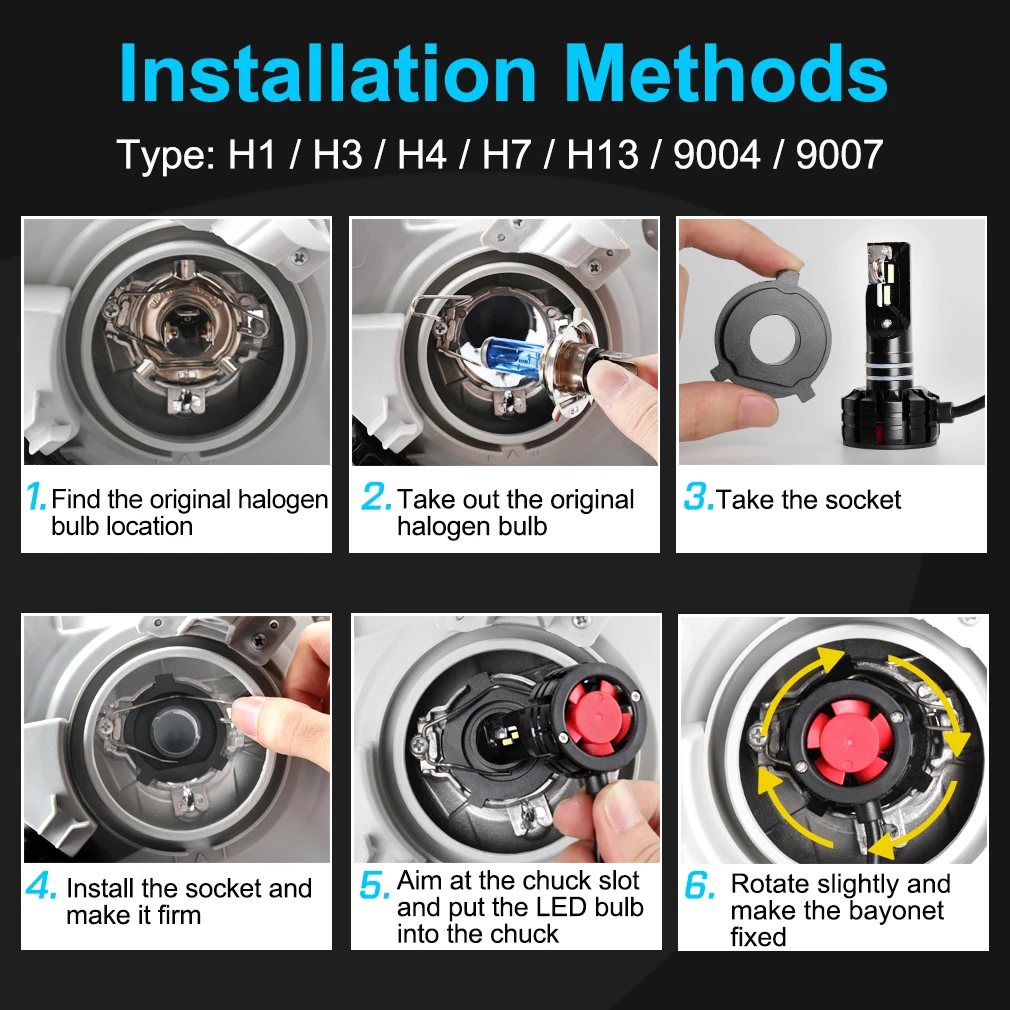 Installation Methods

Type: H1 / H3 / H4 / H7 / H13 / 9004 / 9007

1. Find the original halogen bulb location

2. Take out the original halogen bulb

3. Take the socket

4. Install the socket and make it firm

5. Aim at the chuck slot and put the LED bulb into the chuck

6. Rotate slightly and make the bayonet fixed