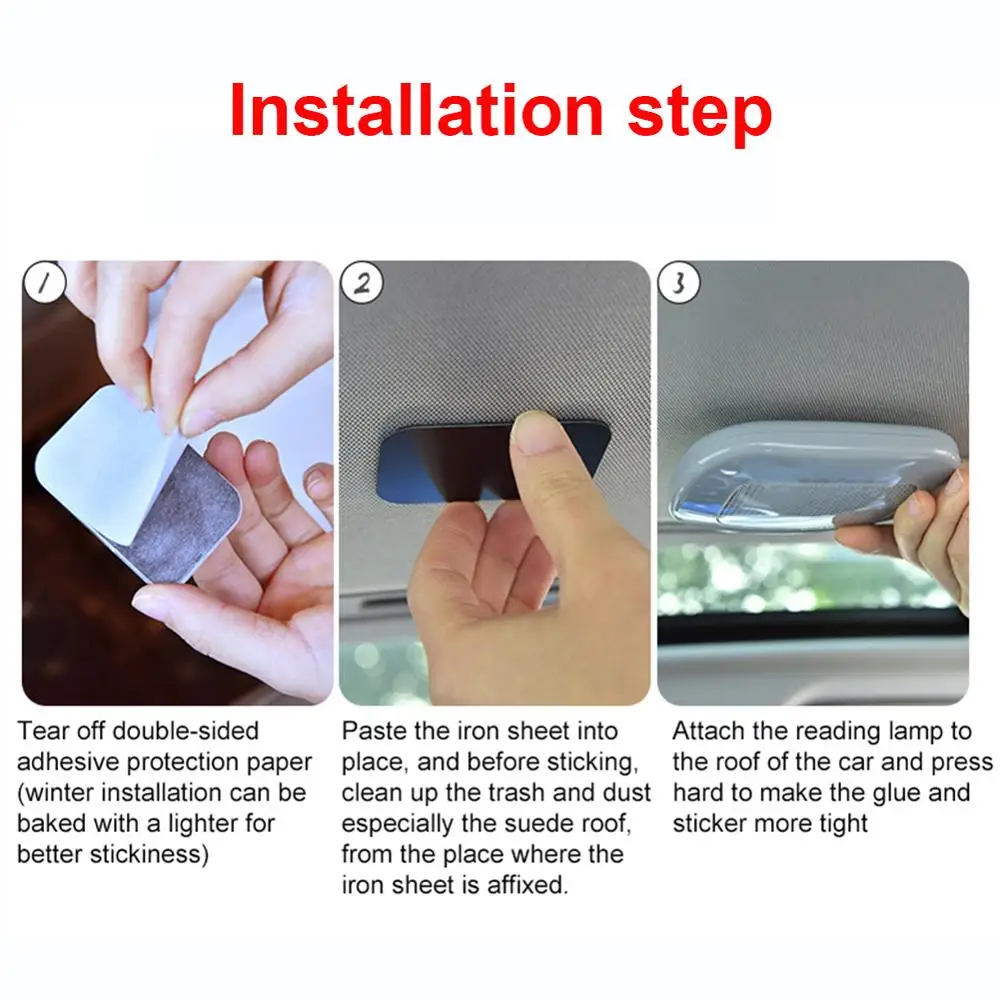 Installation step

1

Tear off double-sided adhesive protection paper (winter installation can be baked with a lighter for better stickiness)

2

Paste the iron sheet into place, and before sticking, clean up the trash and dust especially the suede roof, from the place where the iron sheet is affixed.

3

Attach the reading lamp to the roof of the car and press hard to make the glue and sticker more tight