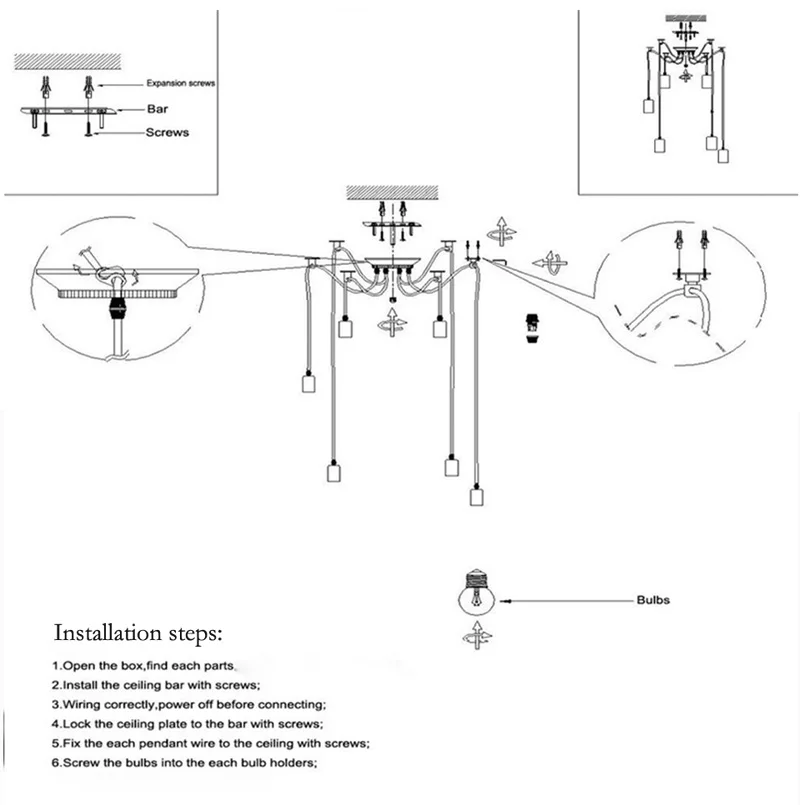 Expansion screws

Bar

Screws

Bulbs

Installation steps:

1.Open the box,find each parts.

2.Install the ceiling bar with screws;

3.Wiring correctly,power off before connecting;

4.Lock the ceiling plate to the bar with screws;

5.Fix the each pendant wire to the ceiling with screws;

6.Screw the bulbs into the each bulb holders;