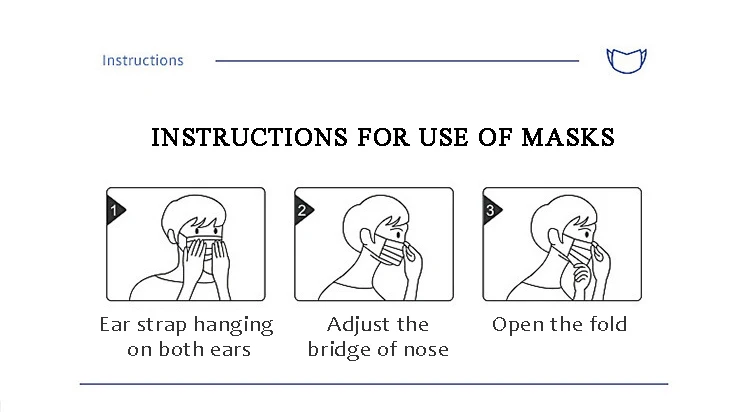 Instructions

INSTRUCTIONS FOR USE OF MASKS

1

Ear strap hanging on both ears

2

Adjust the bridge of nose

3

Open the fold