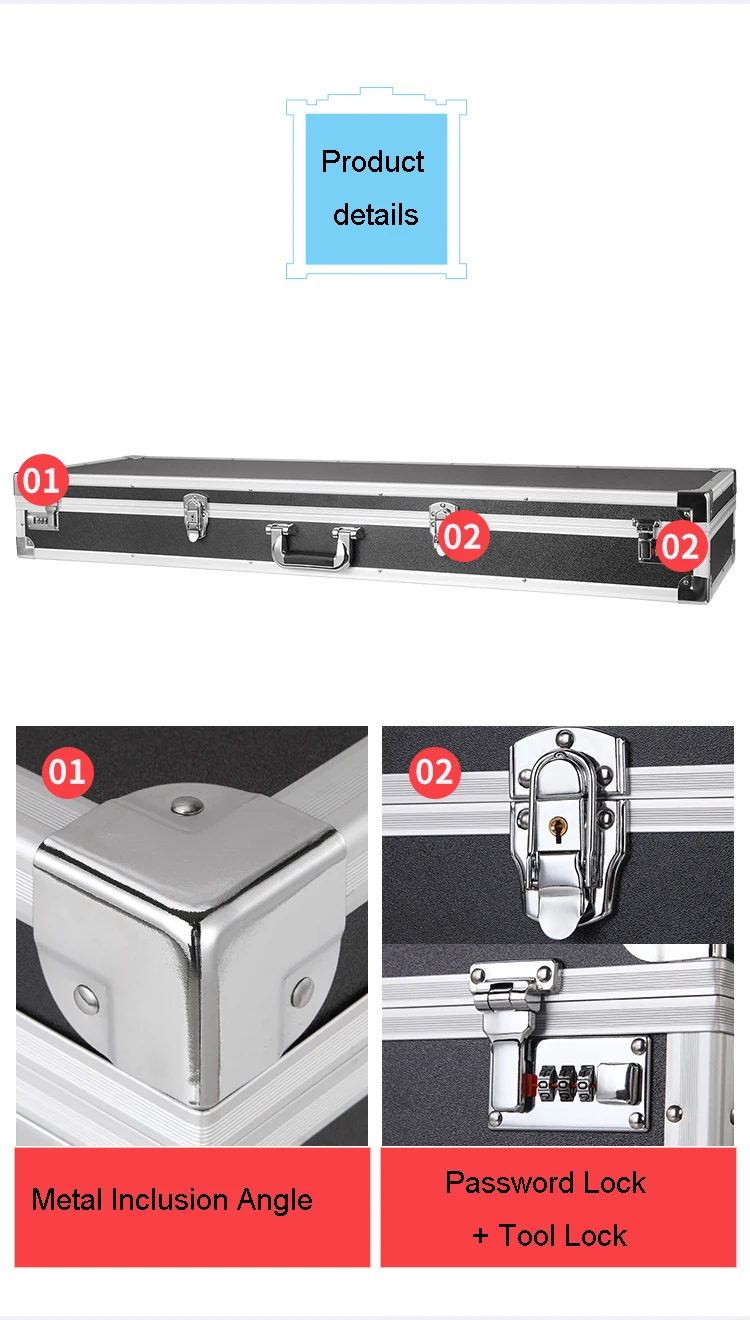 Product details

01
02
02

01

02

Metal Inclusion Angle

Password Lock
+ Tool Lock