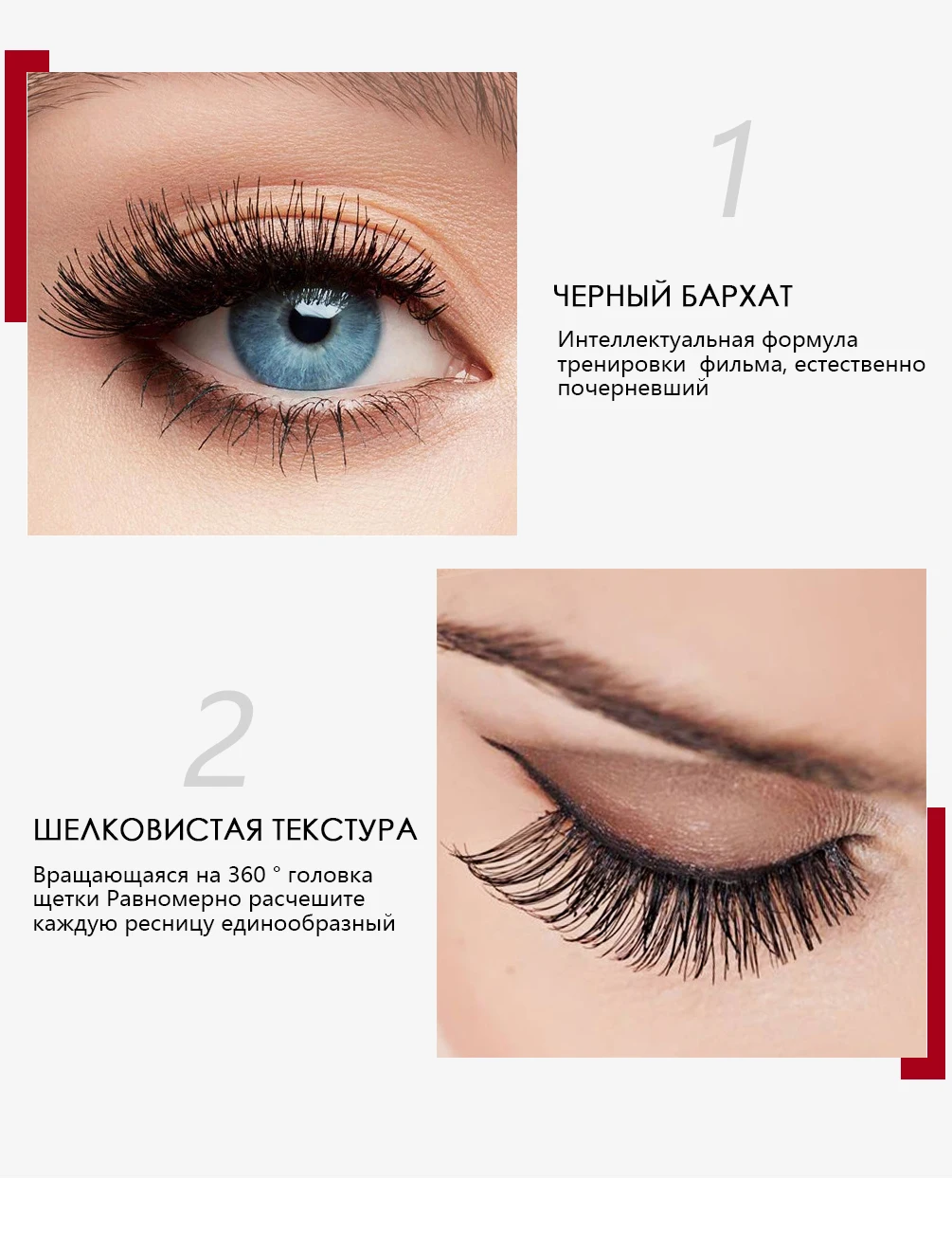 1

ЧЕРНЫЙ БАРХАТ

Интеллектуальная формула тренировки фильма, естественно почерневший

2

ШЕЛКОВИСТАЯ ТЕКСТУРА

Вращающаяся на 360 ° головка щетки Равномерно расчешите каждую ресницу единообразный