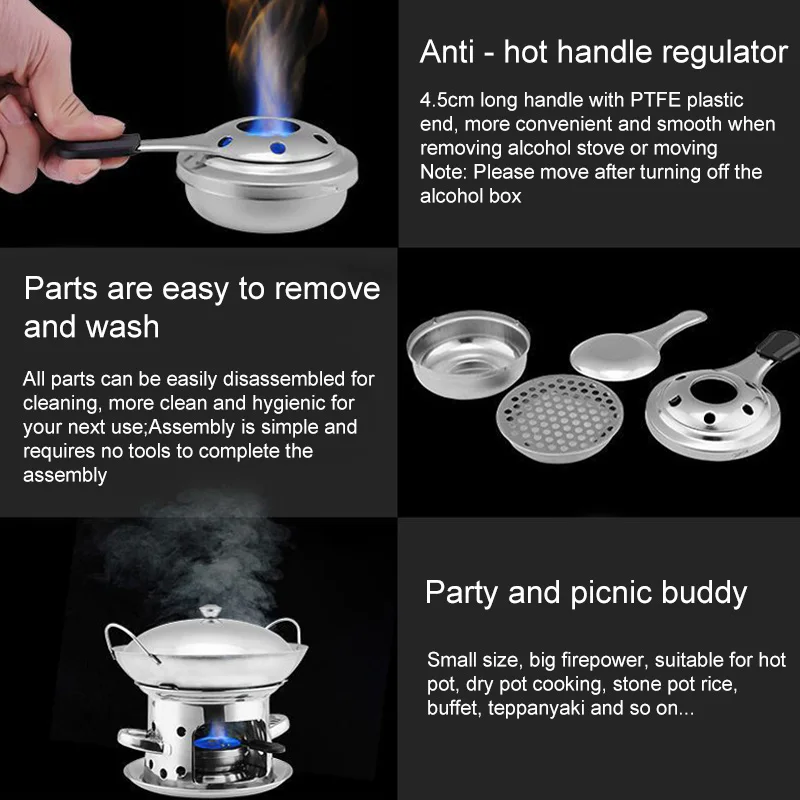 Anti - hot handle regulator

4.5cm long handle with PTFE plastic end, more convenient and smooth when removing alcohol stove or moving
Note: Please move after turning off the alcohol box

Parts are easy to remove and wash

All parts can be easily disassembled for cleaning, more clean and hygienic for your next use;Assembly is simple and requires no tools to complete the assembly

Party and picnic buddy

Small size, big firepower, suitable for hot pot, dry pot cooking, stone pot rice, buffet, teppanyaki and so on...