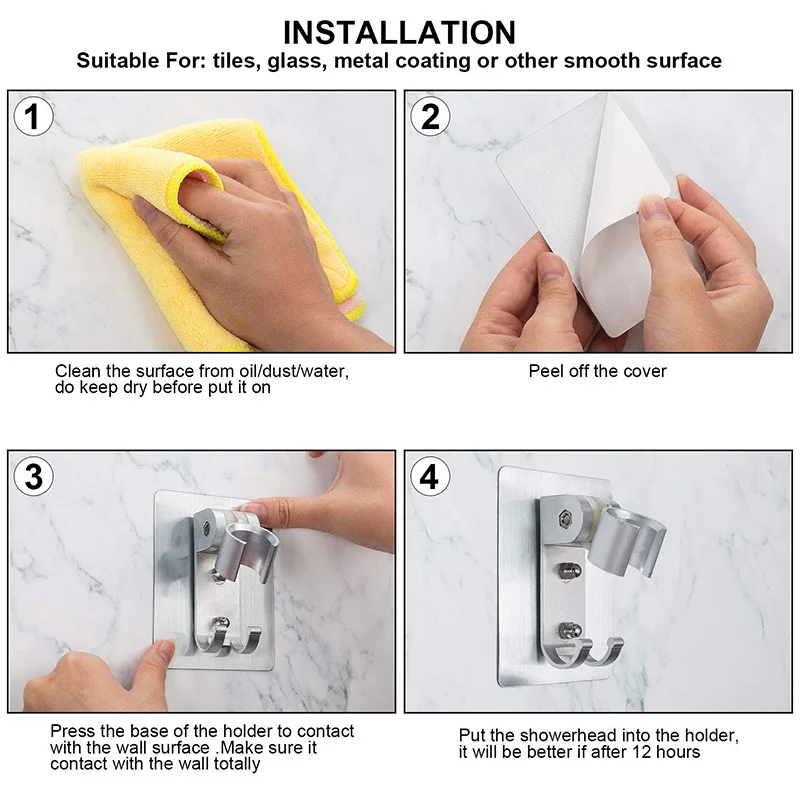 INSTALLATION
Suitable For: tiles, glass, metal coating or other smooth surface

1

Clean the surface from oil/dust/water, do keep dry before put it on

2

Peel off the cover

3

Press the base of the holder to contact with the wall surface .Make sure it contact with the wall totally

4

Put the showerhead into the holder, it will be better if after 12 hours