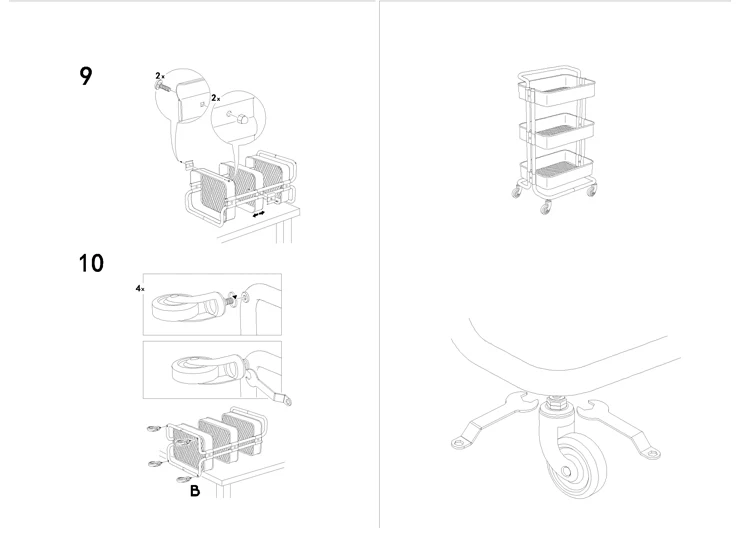 9

2x

2x

10

4x

B