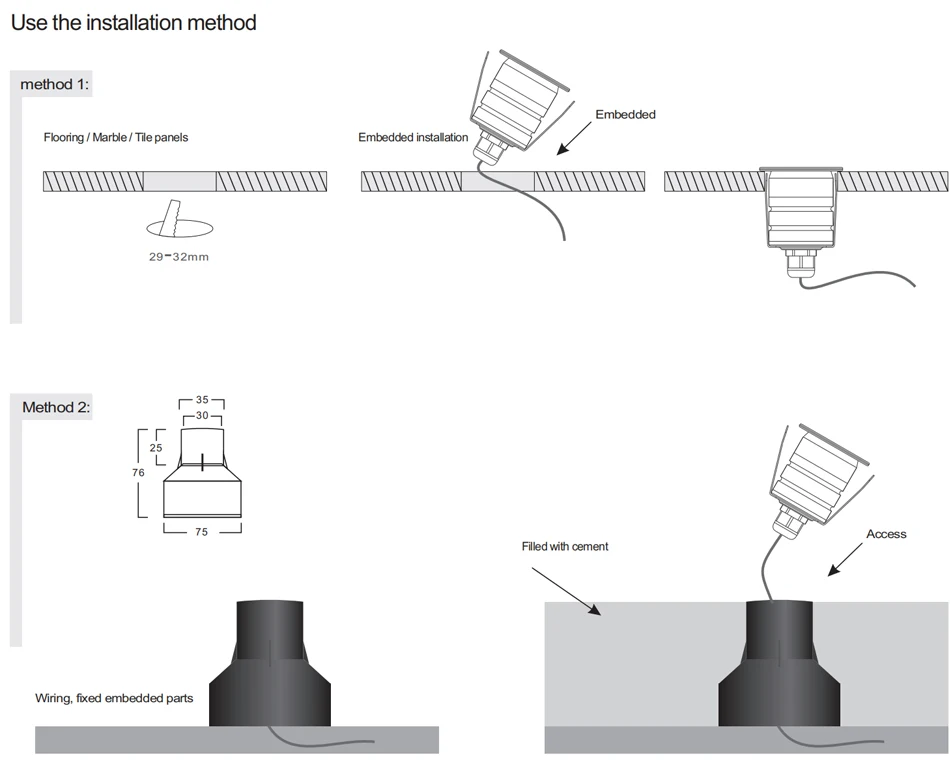 Use the installation method

method 1:

Flooring / Marble / Tile panels

29-32mm

Embedded installation

Embedded

Method 2:

35

30

25

76

75

Wiring, fixed embedded parts

Filled with cement

Access