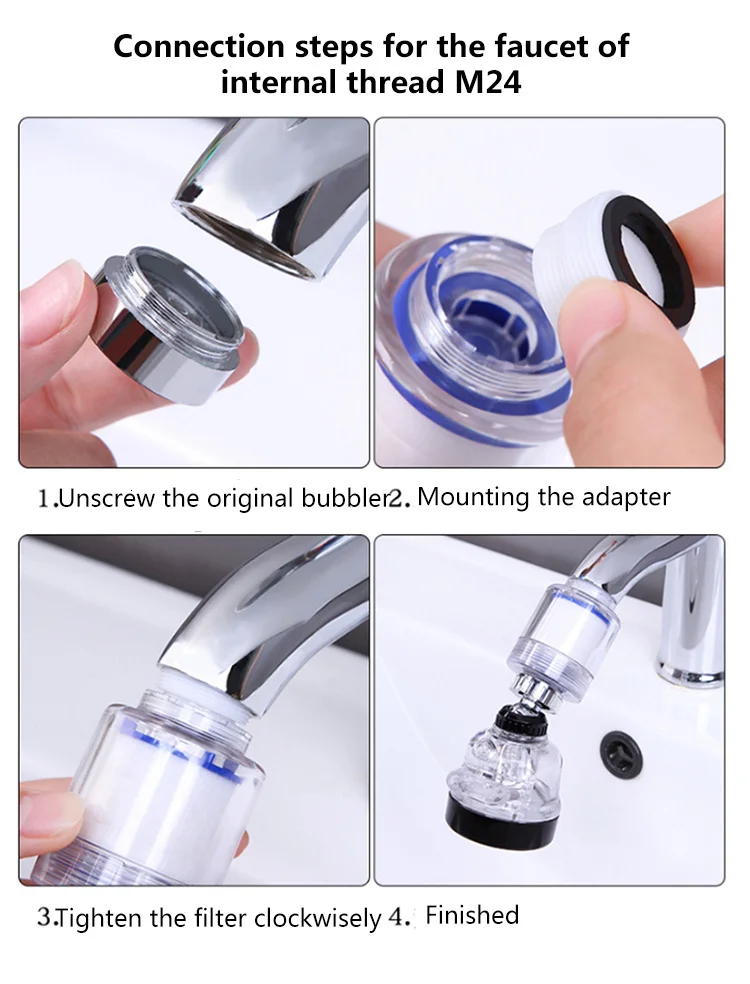 Connection steps for the faucet of internal thread M24

1.Unscrew the original bubbler

2. Mounting the adapter

3.Tighten the filter clockwisely

4. Finished