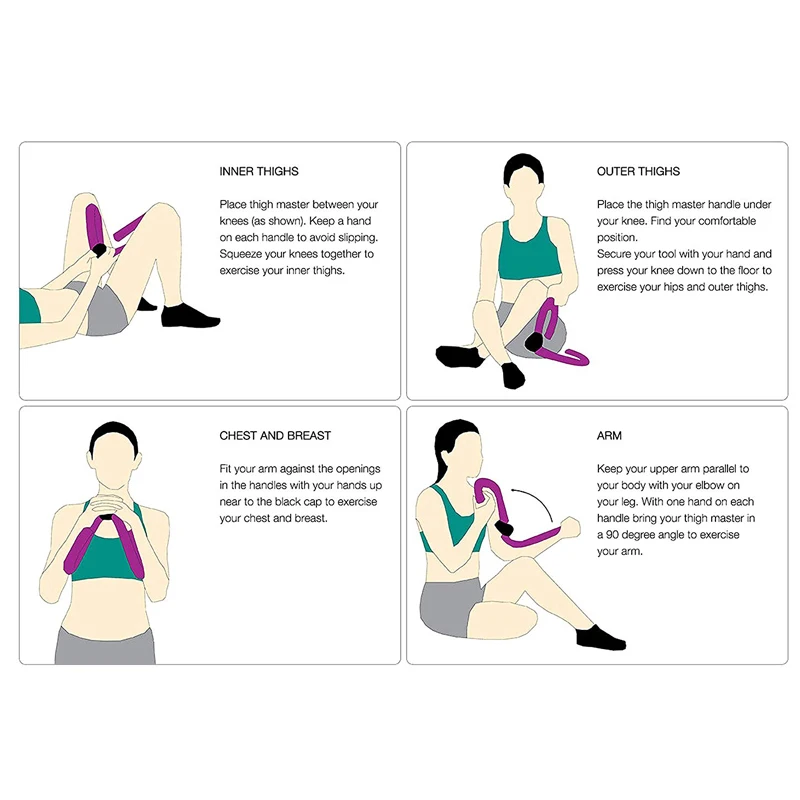 INNER THIGHS

Place thigh master between your knees (as shown). Keep a hand on each handle to avoid slipping. Squeeze your knees together to exercise your inner thighs.

OUTER THIGHS

Place the thigh master handle under your knee. Find your comfortable position.
Secure your tool with your hand and press your knee down to the floor to exercise your hips and outer thighs.

CHEST AND BREAST

Fit your arm against the openings in the handles with your hands up near to the black cap to exercise your chest and breast.

ARM

Keep your upper arm parallel to your body with your elbow on your leg. With one hand on each handle bring your thigh master in a 90 degree angle to exercise your arm.