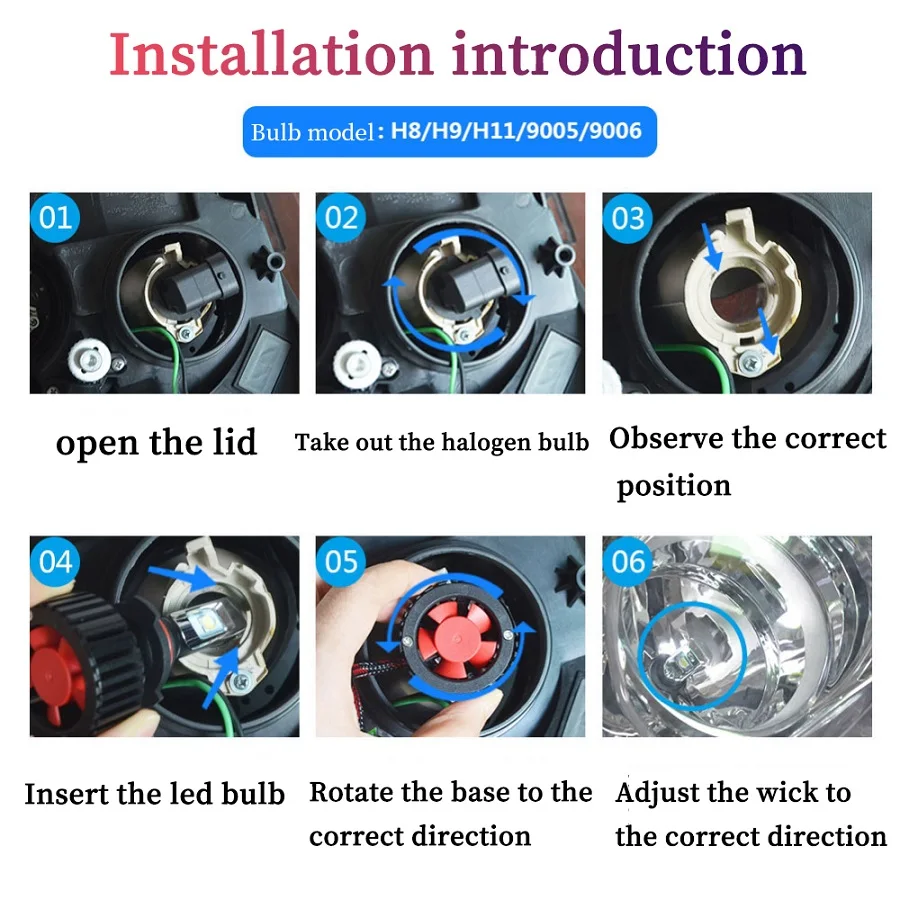 Installation introduction

Bulb model: H8/H9/H11/9005/9006

01

open the lid

02

Take out the halogen bulb

03

Observe the correct position

04

Insert the led bulb

05

Rotate the base to the correct direction

06

Adjust the wick to the correct direction