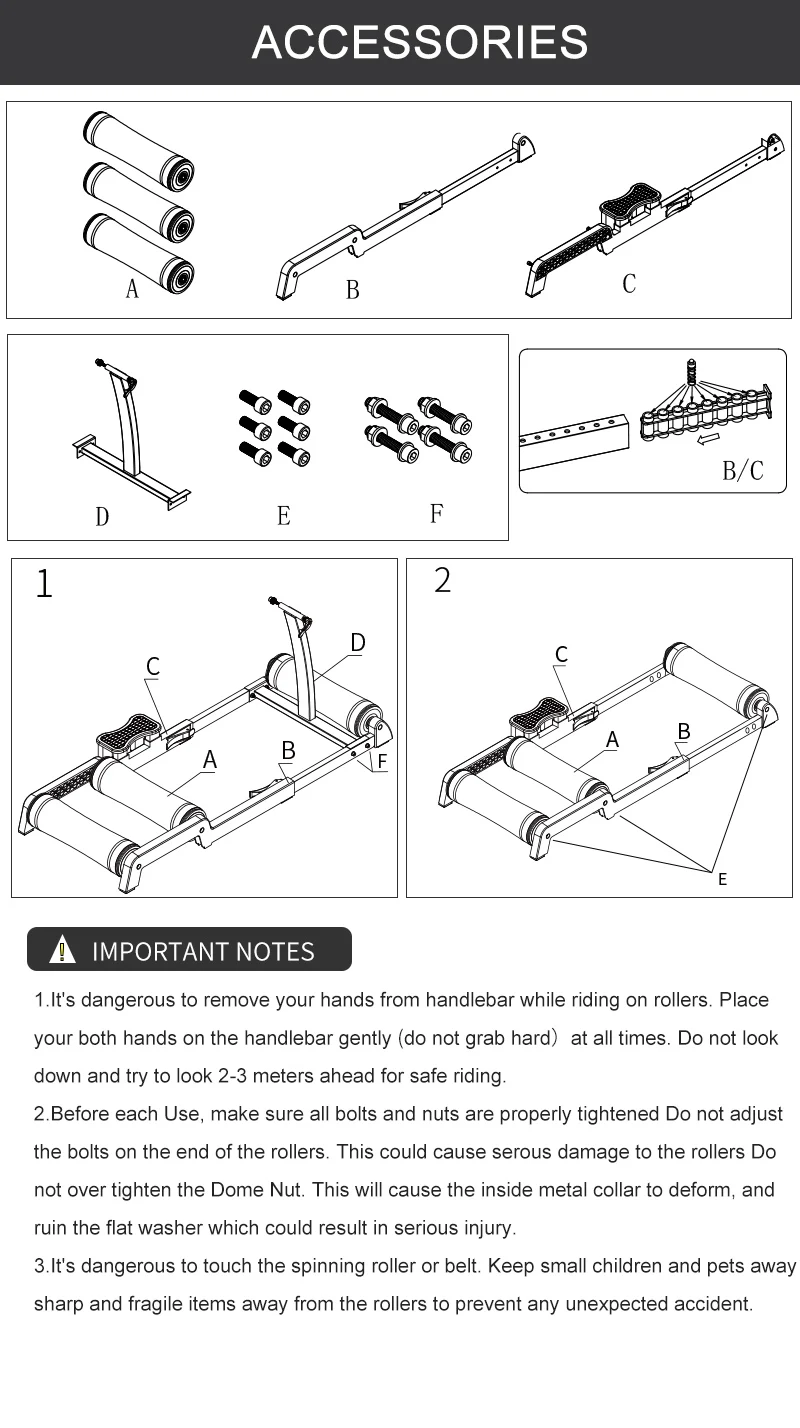 ACCESSORIES

A B C

D E F

B/C

1

C D A B F

2

C A B E

IMPORTANT NOTES

1.It's dangerous to remove your hands from handlebar while riding on rollers. Place your both hands on the handlebar gently (do not grab hard) at all times. Do not look down and try to look 2-3 meters ahead for safe riding.

2.Before each Use, make sure all bolts and nuts are properly tightened Do not adjust the bolts on the end of the rollers. This could cause serous damage to the rollers Do not over tighten the Dome Nut. This will cause the inside metal collar to deform, and ruin the flat washer which could result in serious injury.

3.It's dangerous to touch the spinning roller or belt. Keep small children and pets away sharp and fragile items away from the rollers to prevent any unexpected accident.