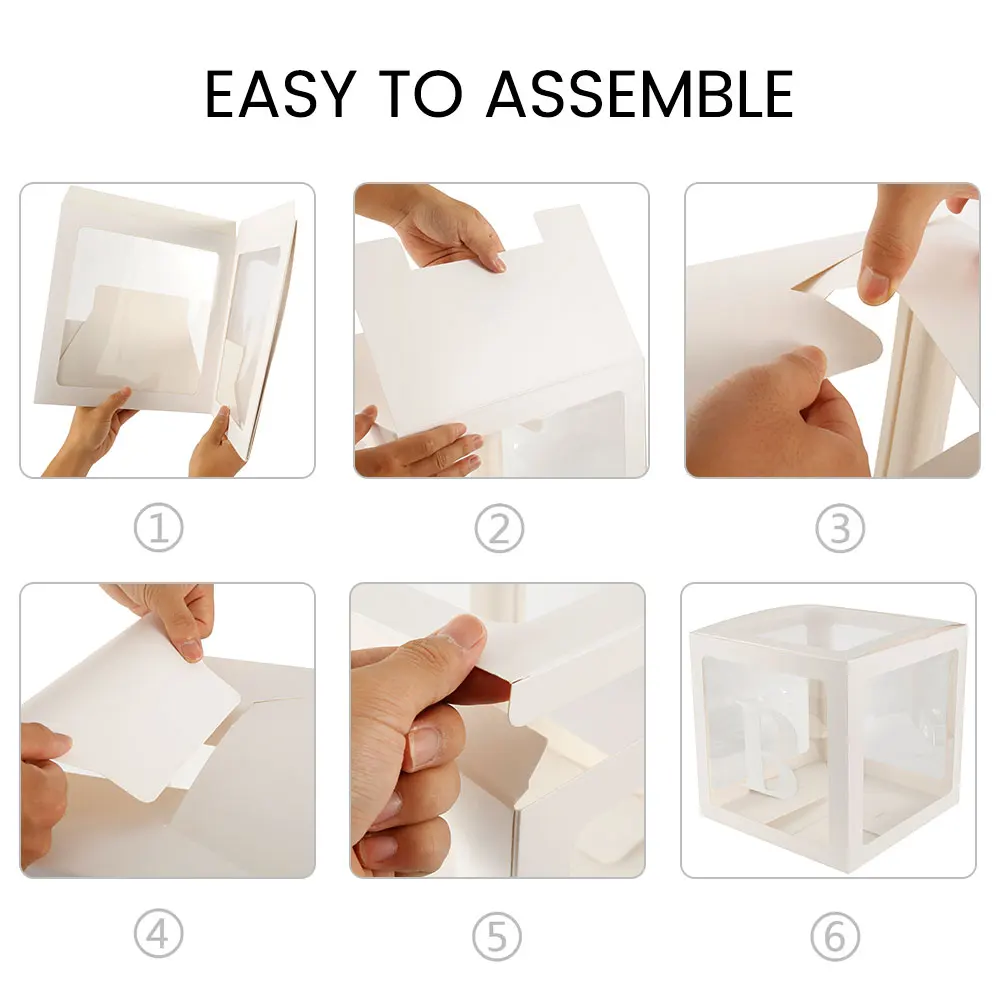 EASY TO ASSEMBLE

①

②

③

④

⑤

⑥