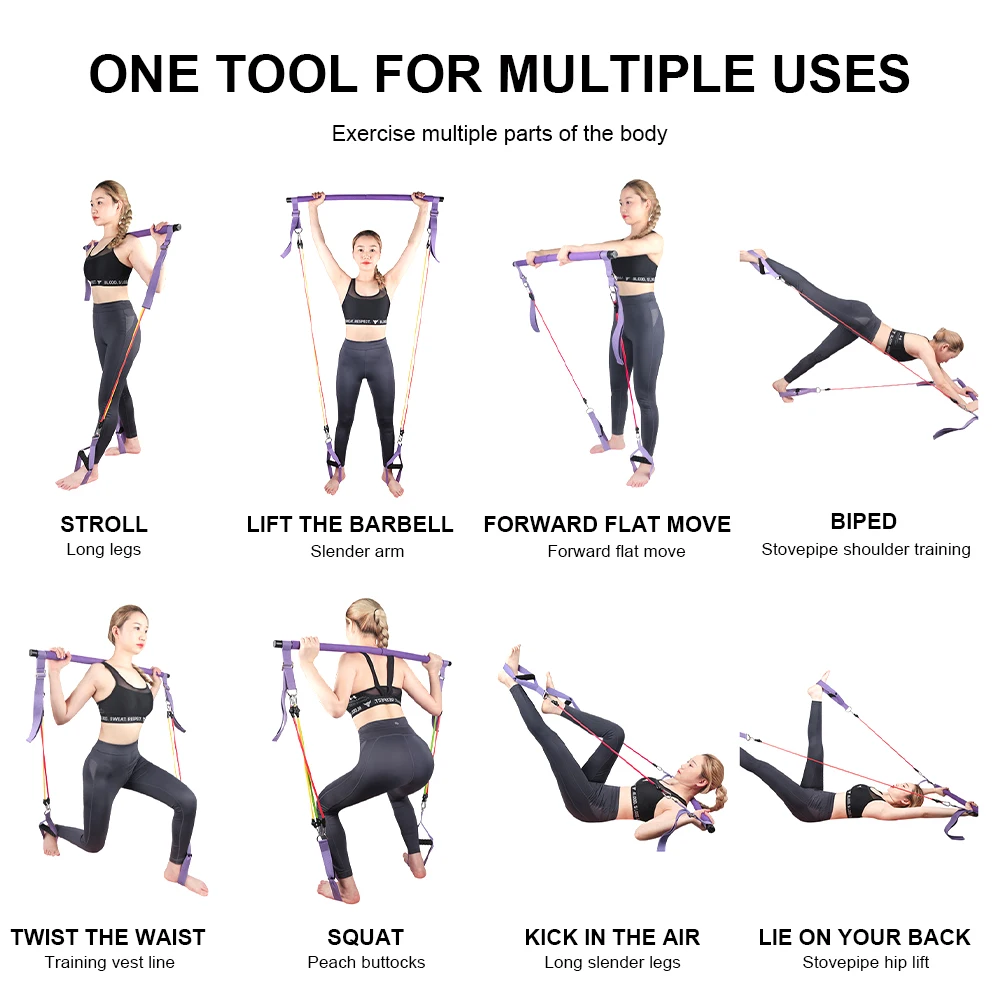 ONE TOOL FOR MULTIPLE USES

Exercise multiple parts of the body

STROLL
Long legs

LIFT THE BARBELL
Slender arm

FORWARD FLAT MOVE
Forward flat move

BIPED
Stovepipe shoulder training

TWIST THE WAIST
Training vest line

SQUAT
Peach buttocks

KICK IN THE AIR
Long slender legs

LIE ON YOUR BACK
Stovepipe hip lift