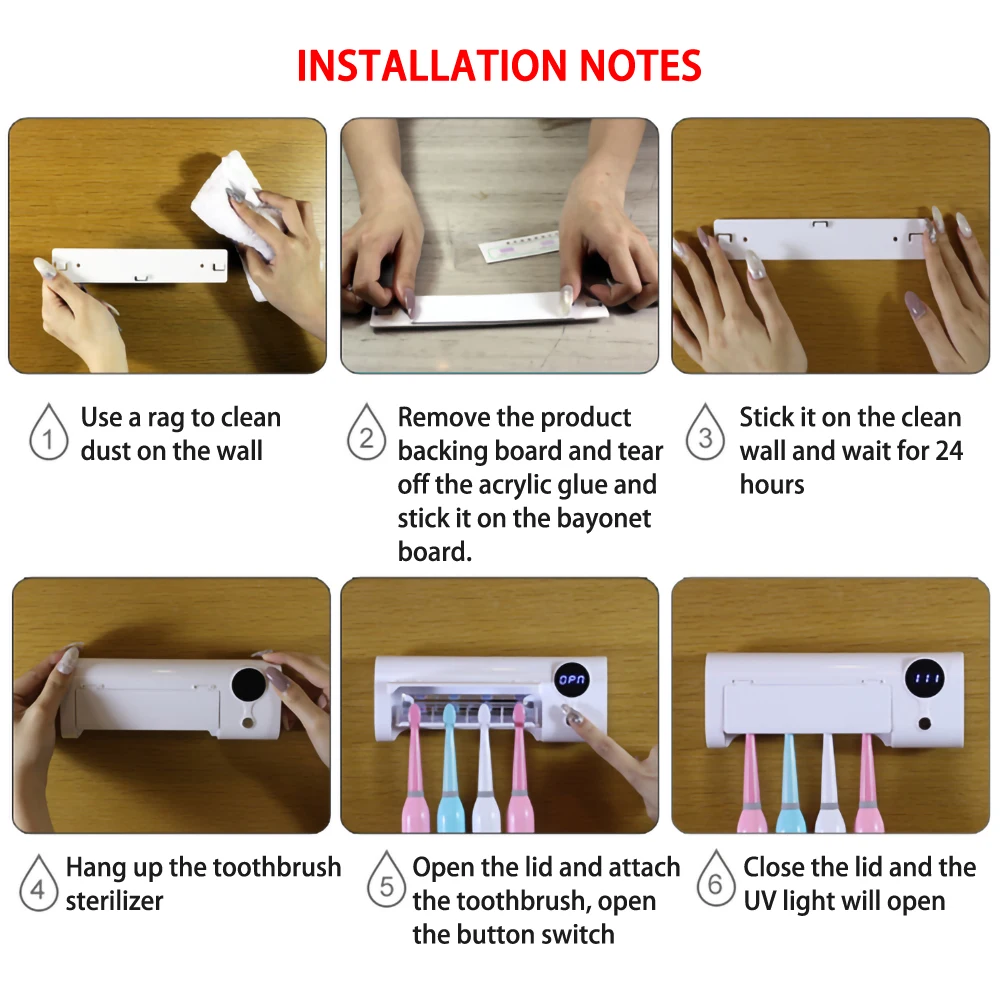 INSTALLATION NOTES

1 Use a rag to clean dust on the wall

2 Remove the product backing board and tear off the acrylic glue and stick it on the bayonet board.

3 Stick it on the clean wall and wait for 24 hours

OPN

111

4 Hang up the toothbrush sterilizer

5 Open the lid and attach the toothbrush, open the button switch

6 Close the lid and the UV light will open