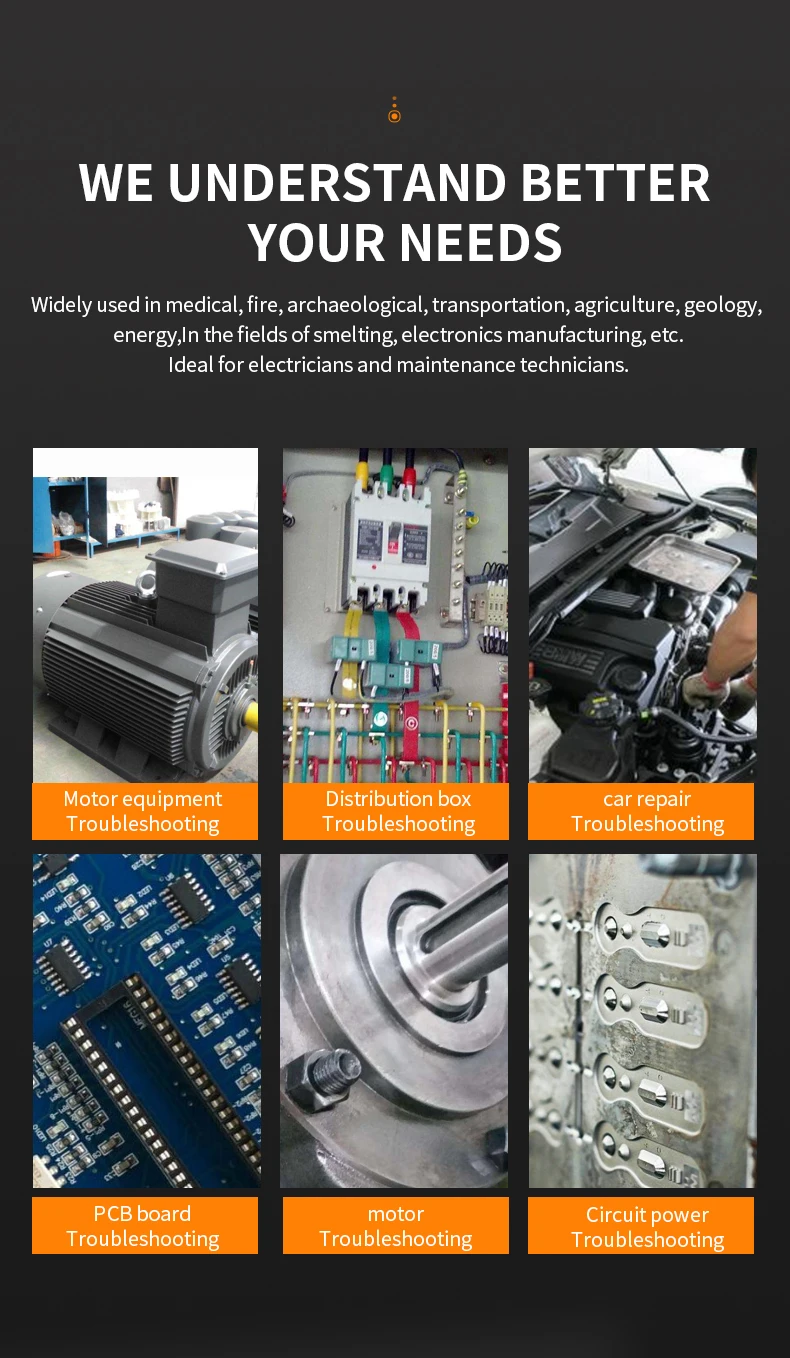 WE UNDERSTAND BETTER YOUR NEEDS

Widely used in medical, fire, archaeological, transportation, agriculture, geology, energy,In the fields of smelting, electronics manufacturing, etc.
Ideal for electricians and maintenance technicians.

Motor equipment Troubleshooting

Distribution box Troubleshooting

car repair Troubleshooting

PCB board Troubleshooting

motor Troubleshooting

Circuit power Troubleshooting