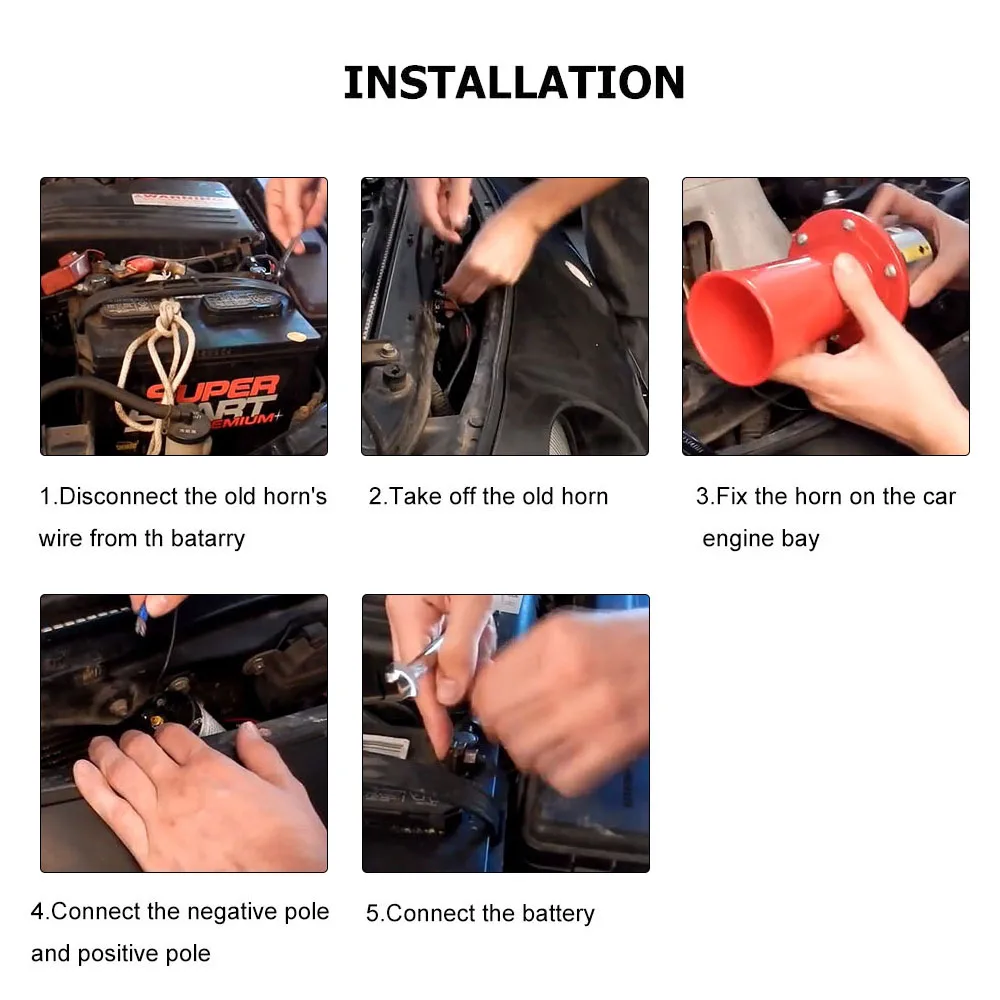 INSTALLATION

WARNING

SUPER START PREMIUM+

1.Disconnect the old horn's wire from th batarry

2.Take off the old horn

3.Fix the horn on the car engine bay

4.Connect the negative pole and positive pole

5.Connect the battery