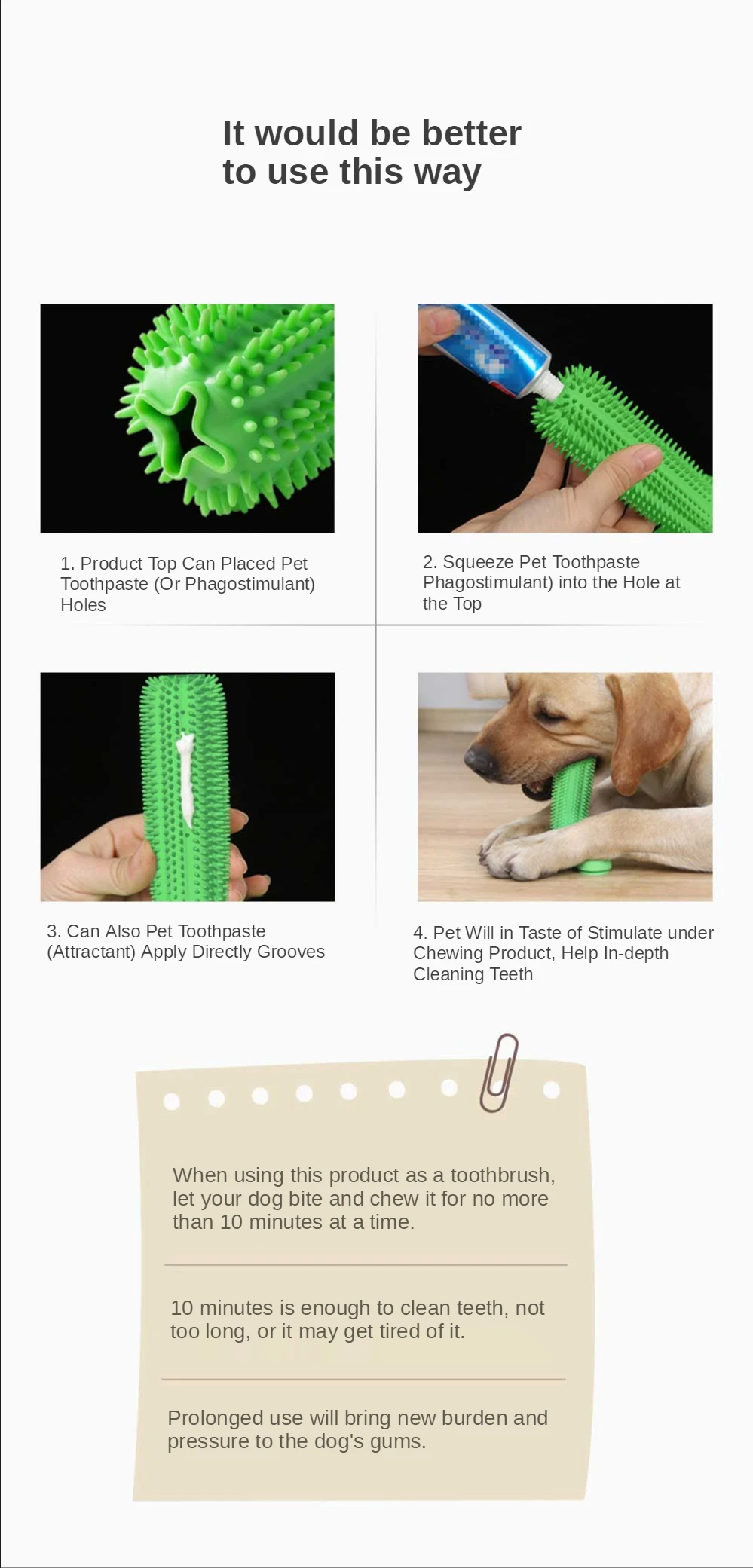 It would be better to use this way

1. Product Top Can Placed Pet Toothpaste (Or Phagostimulant) Holes

2. Squeeze Pet Toothpaste Phagostimulant) into the Hole at the Top

3. Can Also Pet Toothpaste (Attractant) Apply Directly Grooves

4. Pet Will in Taste of Stimulate under Chewing Product, Help In-depth Cleaning Teeth

When using this product as a toothbrush, let your dog bite and chew it for no more than 10 minutes at a time.

10 minutes is enough to clean teeth, not too long, or it may get tired of it.

Prolonged use will bring new burden and pressure to the dog's gums.