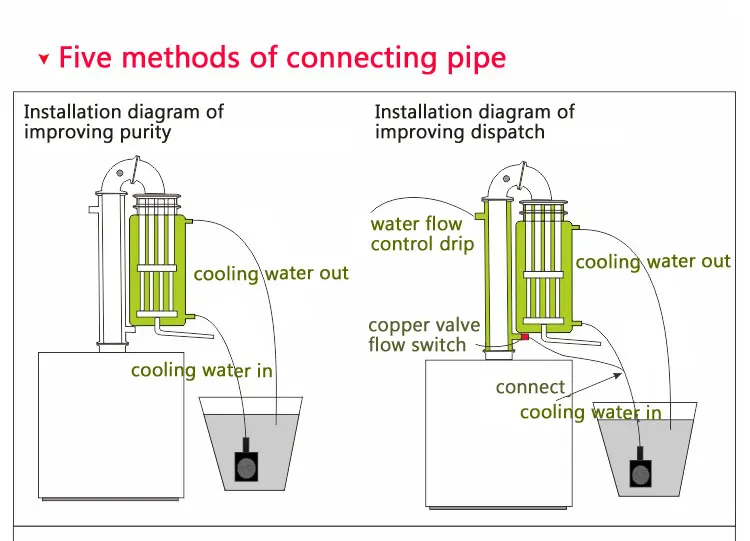 Five methods of connecting pipe

Installation diagram of improving purity

cooling water out

cooling water in

Installation diagram of improving dispatch

water flow control drip

cooling water out

copper valve flow switch

connect

cooling water in