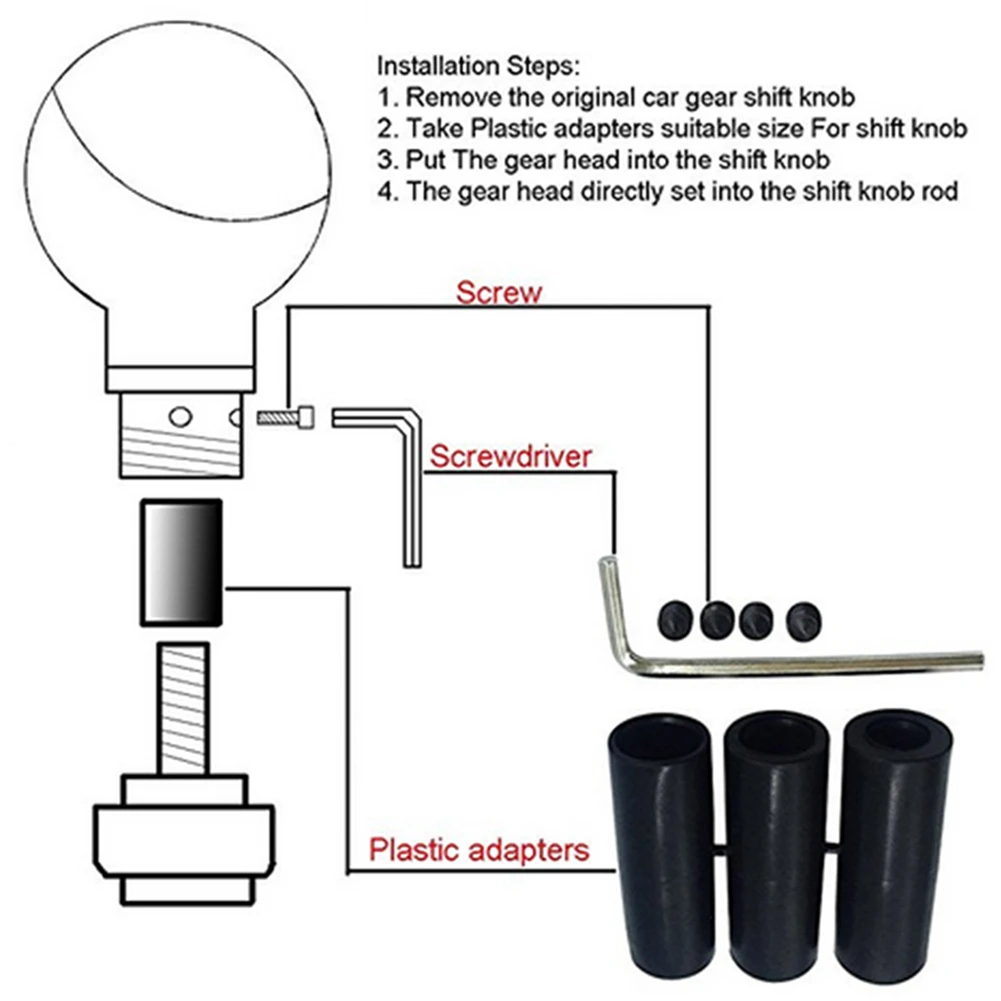 Installation Steps:
1. Remove the original car gear shift knob
2. Take Plastic adapters suitable size For shift knob
3. Put The gear head into the shift knob
4. The gear head directly set into the shift knob rod

Screw

Screwdriver

Plastic adapters