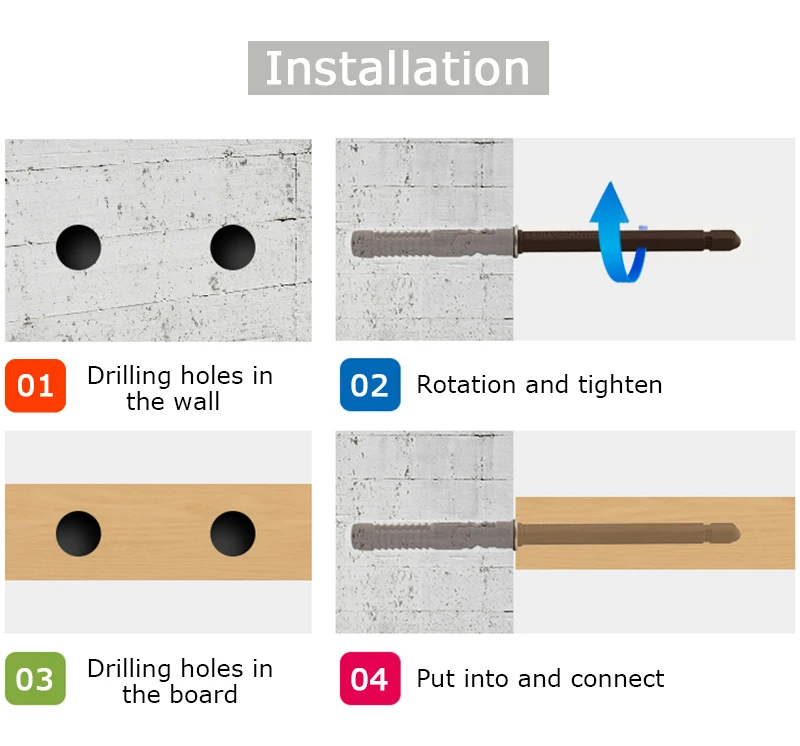 Installation

01 Drilling holes in the wall

02 Rotation and tighten

03 Drilling holes in the board

04 Put into and connect