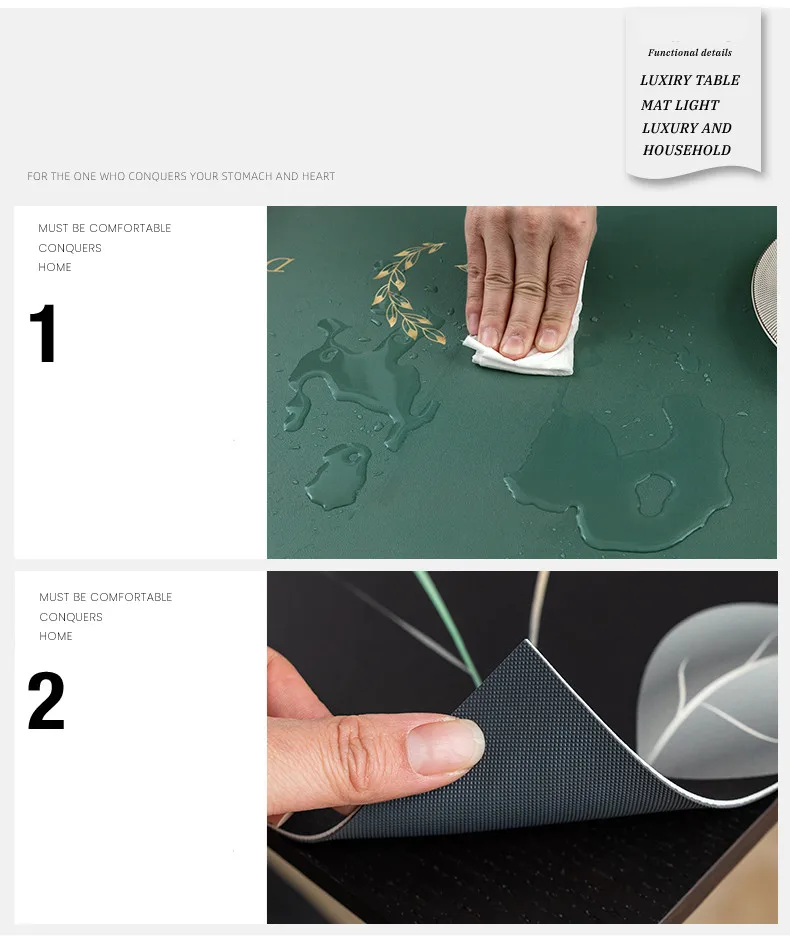 Functional details

LUXIRY TABLE MAT LIGHT LUXURY AND HOUSEHOLD

FOR THE ONE WHO CONQUERS YOUR STOMACH AND HEART

MUST BE COMFORTABLE
CONQUERS
HOME

1

MUST BE COMFORTABLE
CONQUERS
HOME

2