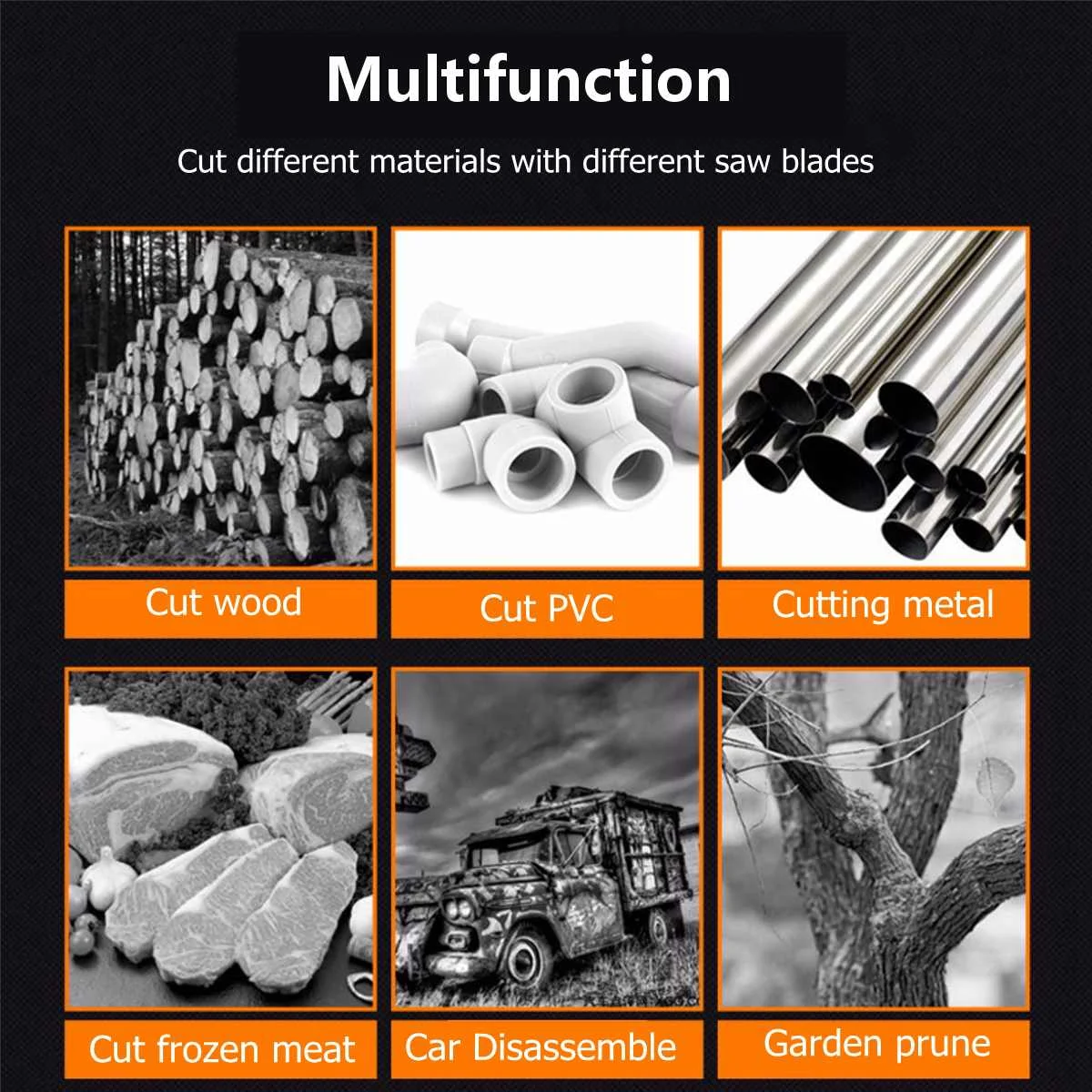 Multifunction

Cut different materials with different saw blades

Cut wood

Cut PVC

Cutting metal

Cut frozen meat

Car Disassemble

Garden prune