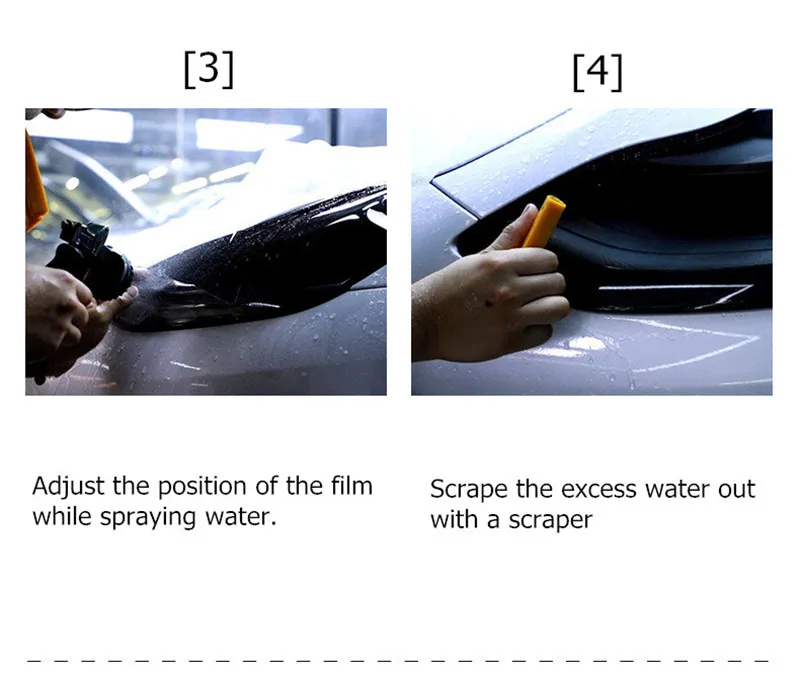 [3]

Adjust the position of the film while spraying water.

[4]

Scrape the excess water out with a scraper