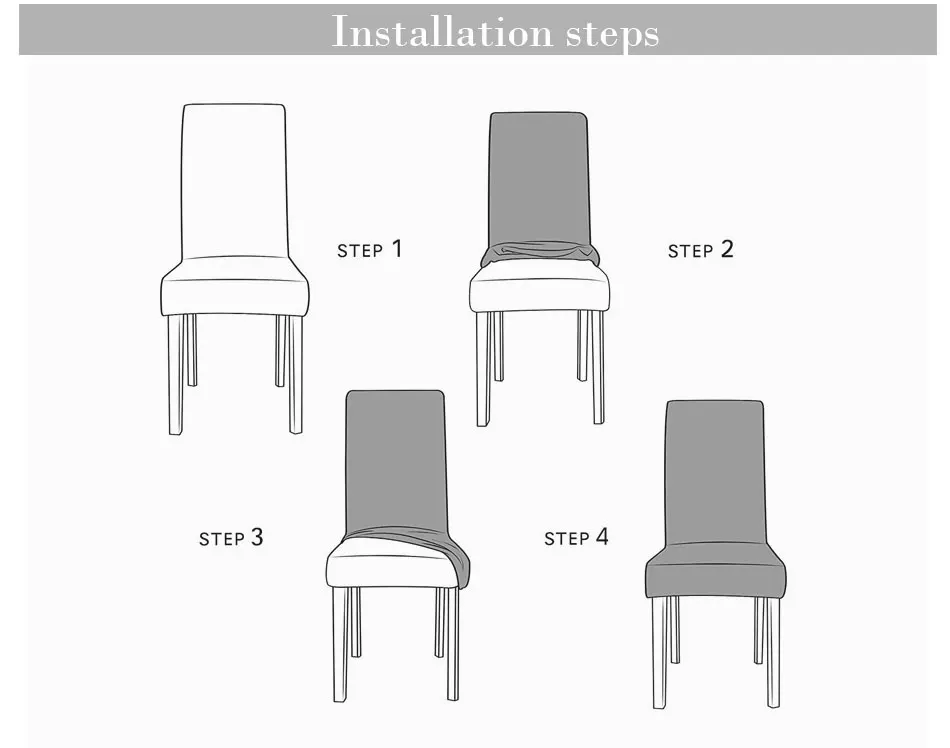 Installation steps

STEP 1

STEP 2

STEP 3

STEP 4