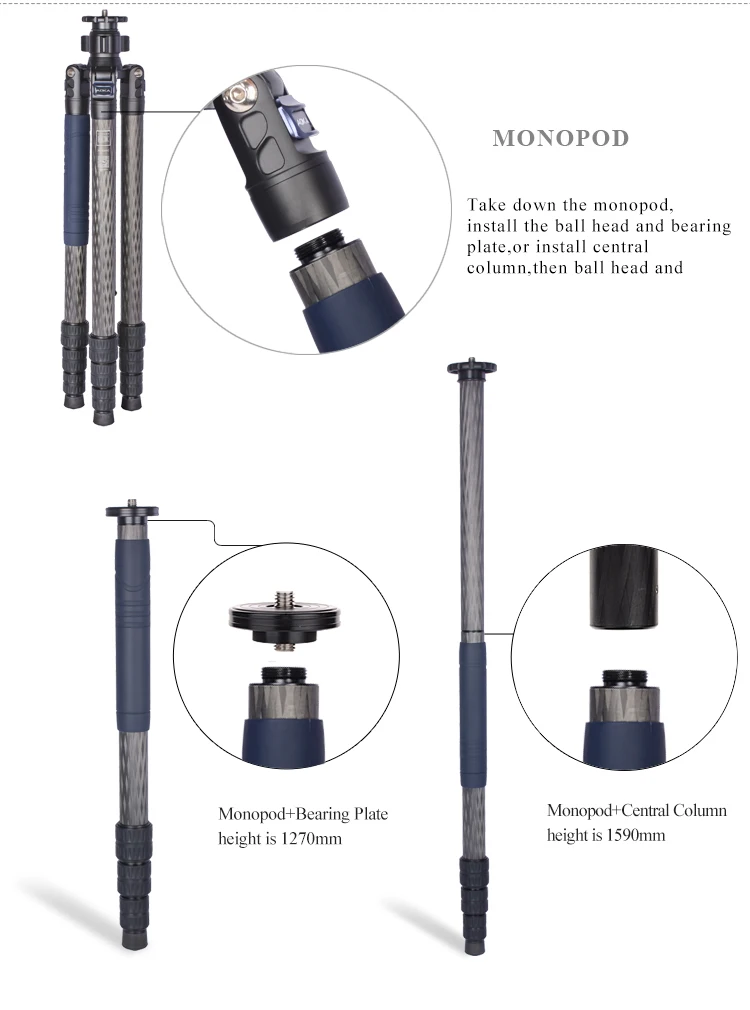 MONOPOD

Take down the monopod, install the ball head and bearing plate,or install central column,then ball head and

Monopod+Bearing Plate height is 1270mm

Monopod+Central Column height is 1590mm