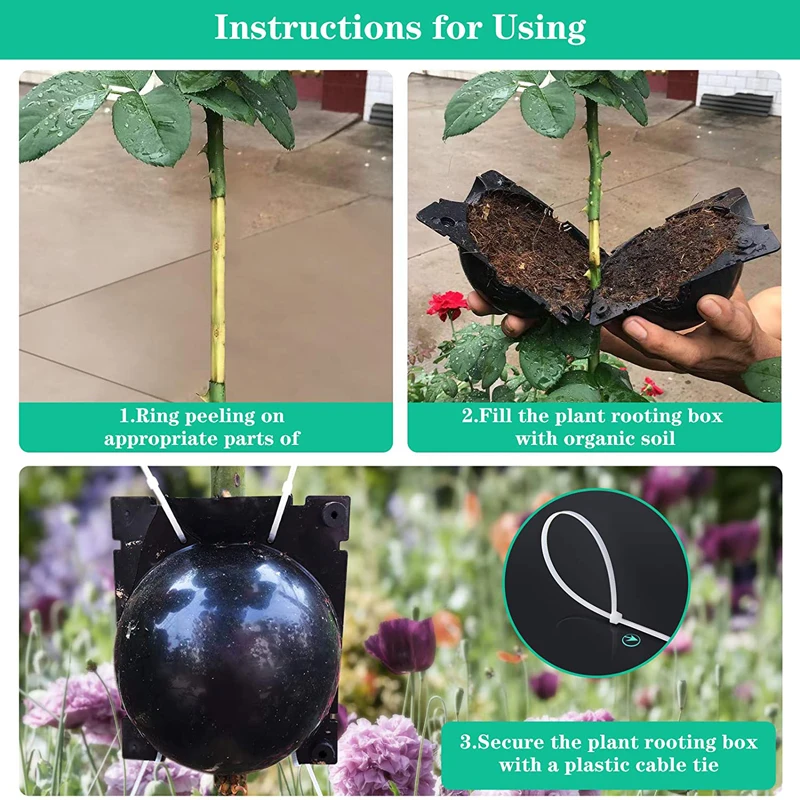 Instructions for Using

1.Ring peeling on appropriate parts of

2.Fill the plant rooting box with organic soil

3.Secure the plant rooting box with a plastic cable tie