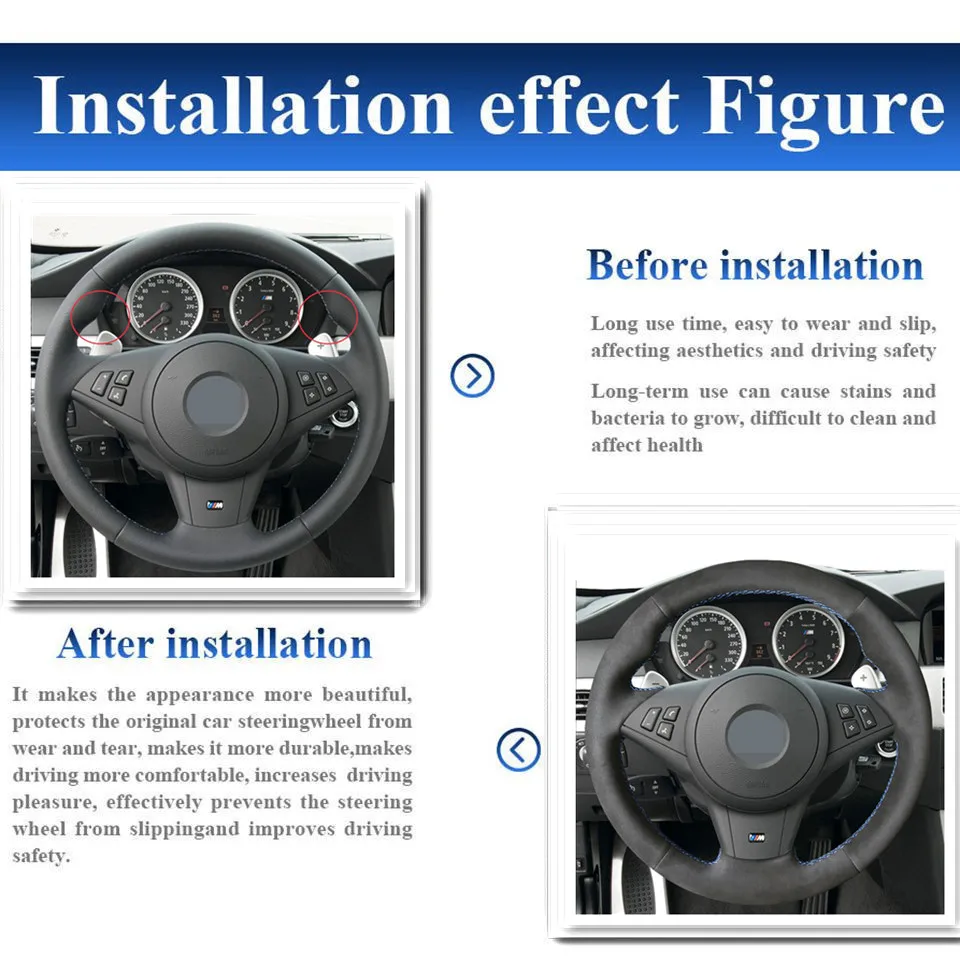 Installation effect Figure

Before installation

Long use time, easy to wear and slip, affecting aesthetics and driving safety

Long-term use can cause stains and bacteria to grow, difficult to clean and affect health

After installation

It makes the appearance more beautiful, protects the original car steeringwheel from wear and tear, makes it more durable,makes driving more comfortable, increases driving pleasure, effectively prevents the steering wheel from slippingand improves driving safety.