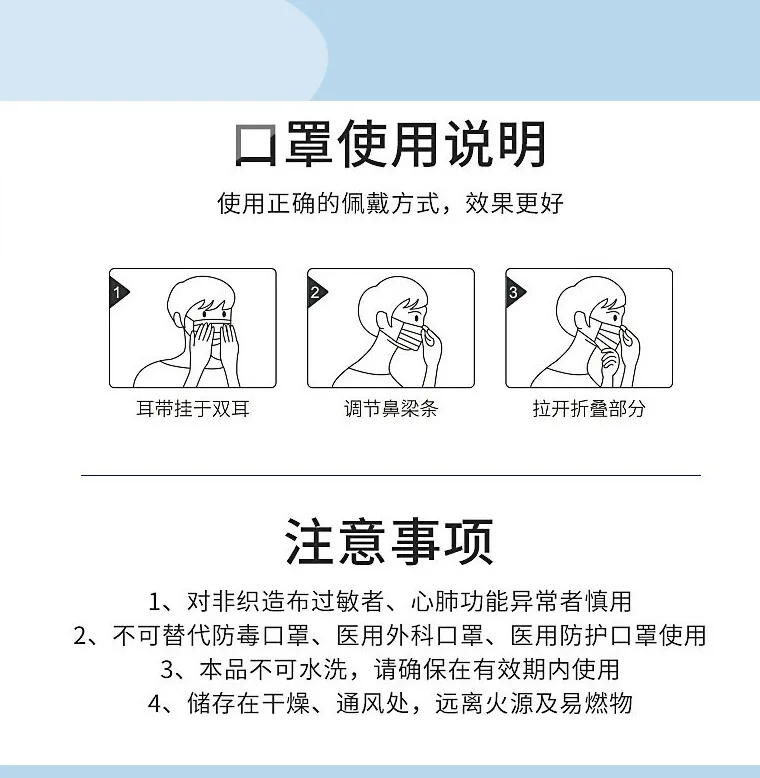 口罩使用说明

使用正确的佩戴方式，效果更好

1

耳带挂于双耳

2

调节鼻梁条

3

拉开折叠部分

注意事项

1、对非织造布过敏者、心肺功能异常者慎用
2、不可替代防毒口罩、医用外科口罩、医用防护口罩使用
3、本品不可水洗，请确保在有效期内使用
4、储存在干燥、通风处，远离火源及易燃物