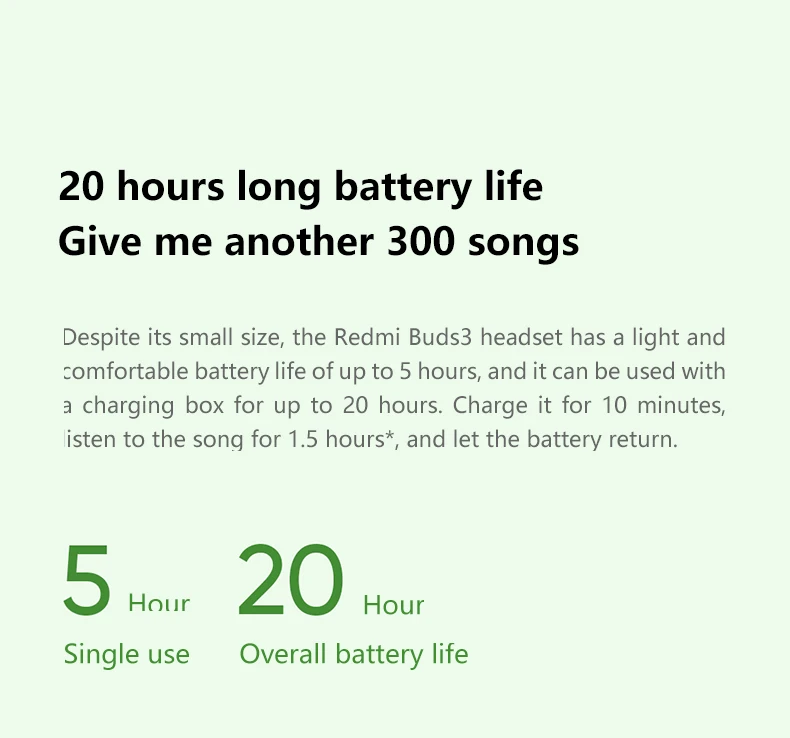 20 hours long battery life
Give me another 300 songs

Despite its small size, the Redmi Buds3 headset has a light and comfortable battery life of up to 5 hours, and it can be used with a charging box for up to 20 hours. Charge it for 10 minutes, listen to the song for 1.5 hours*, and let the battery return.

5 Hour
Single use

20 Hour
Overall battery life