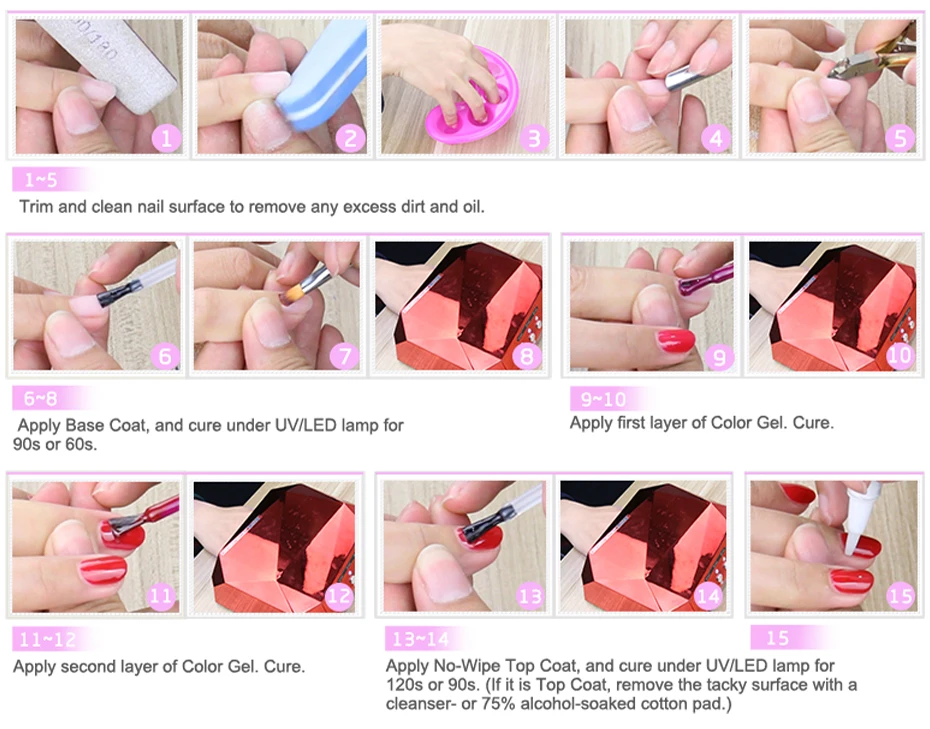 1
2
3
4
5

1~5

Trim and clean nail surface to remove any excess dirt and oil.

6
7
8

6~8

Apply Base Coat, and cure under UV/LED lamp for 90s or 60s.

9
10

9~10

Apply first layer of Color Gel. Cure.

11
12

11~12

Apply second layer of Color Gel. Cure.

13
14

13~14

Apply No-Wipe Top Coat, and cure under UV/LED lamp for 120s or 90s. (If it is Top Coat, remove the tacky surface with a cleanser- or 75% alcohol-soaked cotton pad.)

15

15