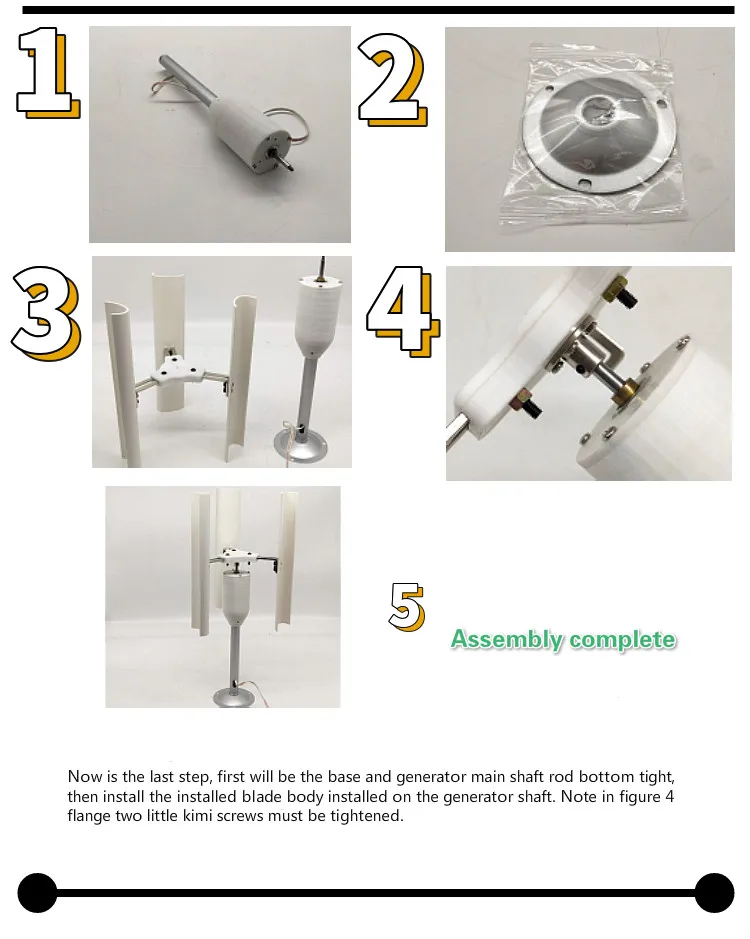 1

2

3

4

5

Assembly complete

Now is the last step, first will be the base and generator main shaft rod bottom tight, then install the installed blade body installed on the generator shaft. Note in figure 4 flange two little kimi screws must be tightened.