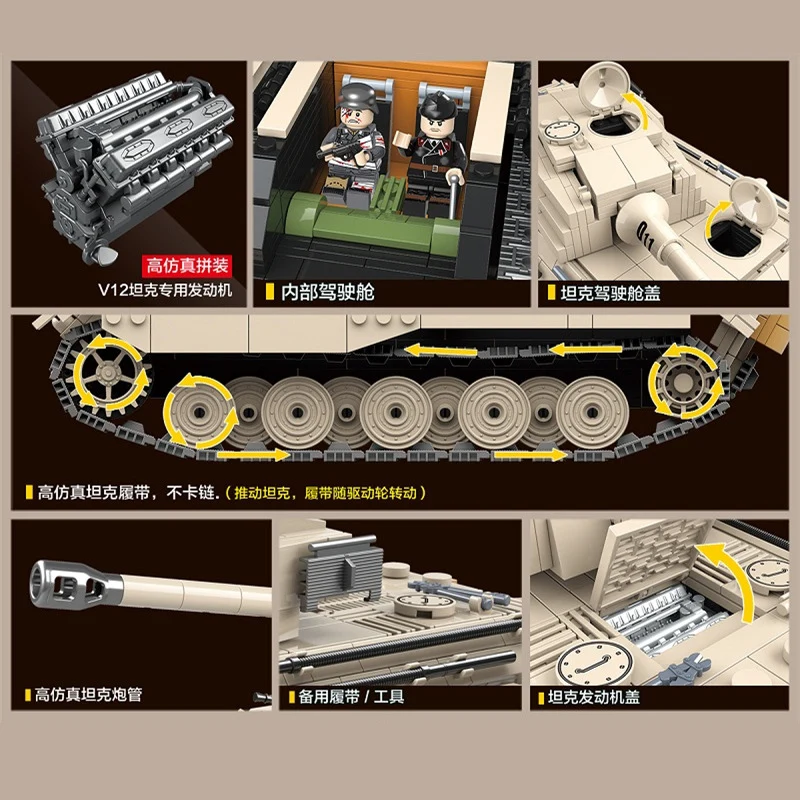 高仿真拼装
V12坦克专用发动机

内部驾驶舱

坦克驾驶舱盖

011

高仿真坦克履带，不卡链.（推动坦克，履带随驱动轮转动）

高仿真坦克炮管

备用履带 / 工具

坦克发动机盖