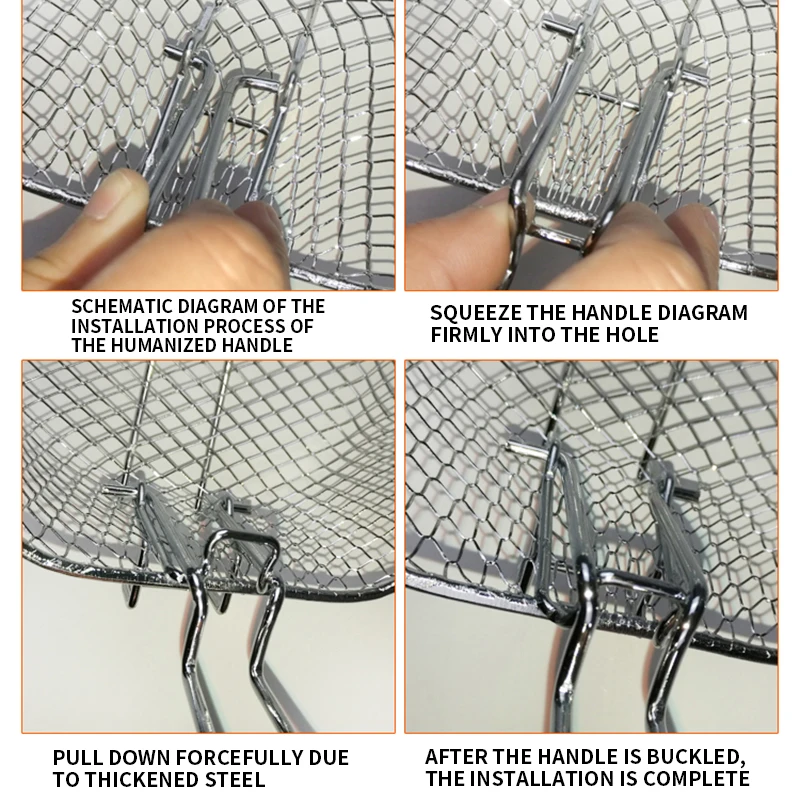 SCHEMATIC DIAGRAM OF THE INSTALLATION PROCESS OF THE HUMANIZED HANDLE

SQUEEZE THE HANDLE DIAGRAM FIRMLY INTO THE HOLE

PULL DOWN FORCEFULLY DUE TO THICKENED STEEL

AFTER THE HANDLE IS BUCKLED, THE INSTALLATION IS COMPLETE