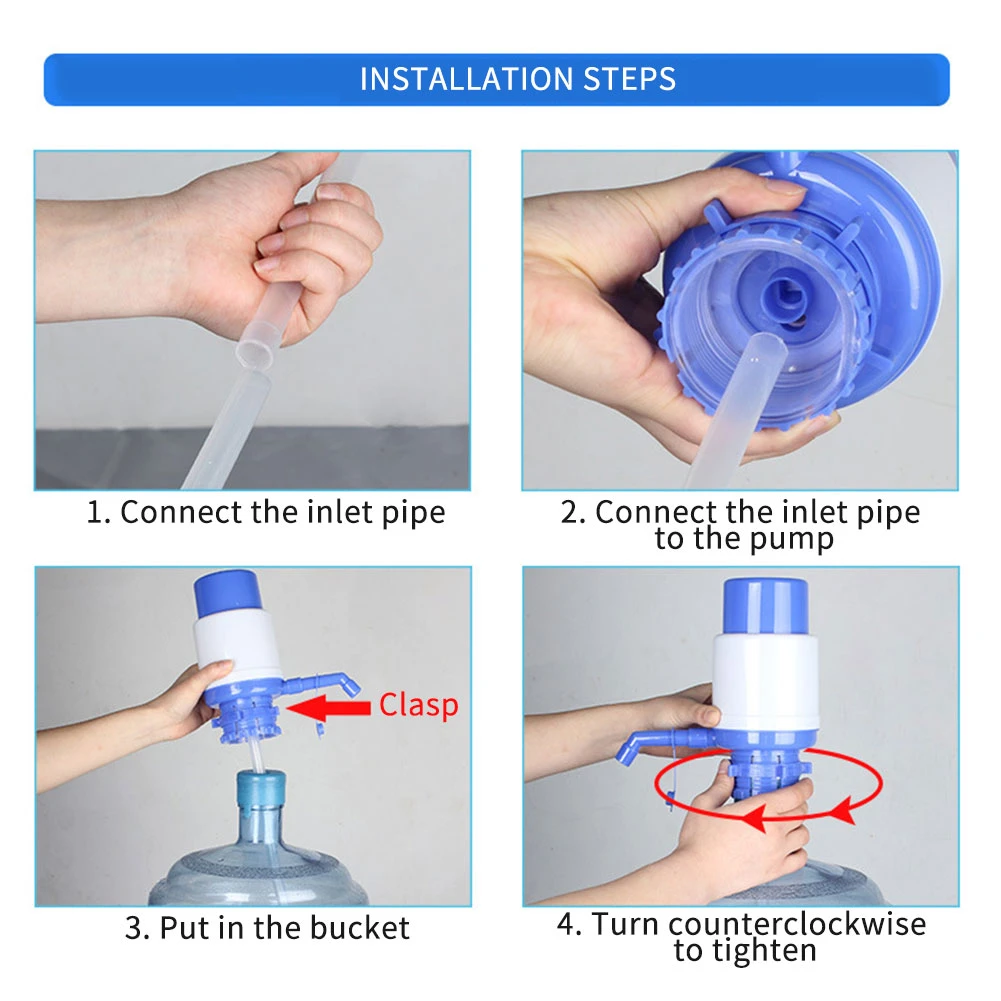 INSTALLATION STEPS

1. Connect the inlet pipe

2. Connect the inlet pipe to the pump

Clasp

3. Put in the bucket

4. Turn counterclockwise to tighten