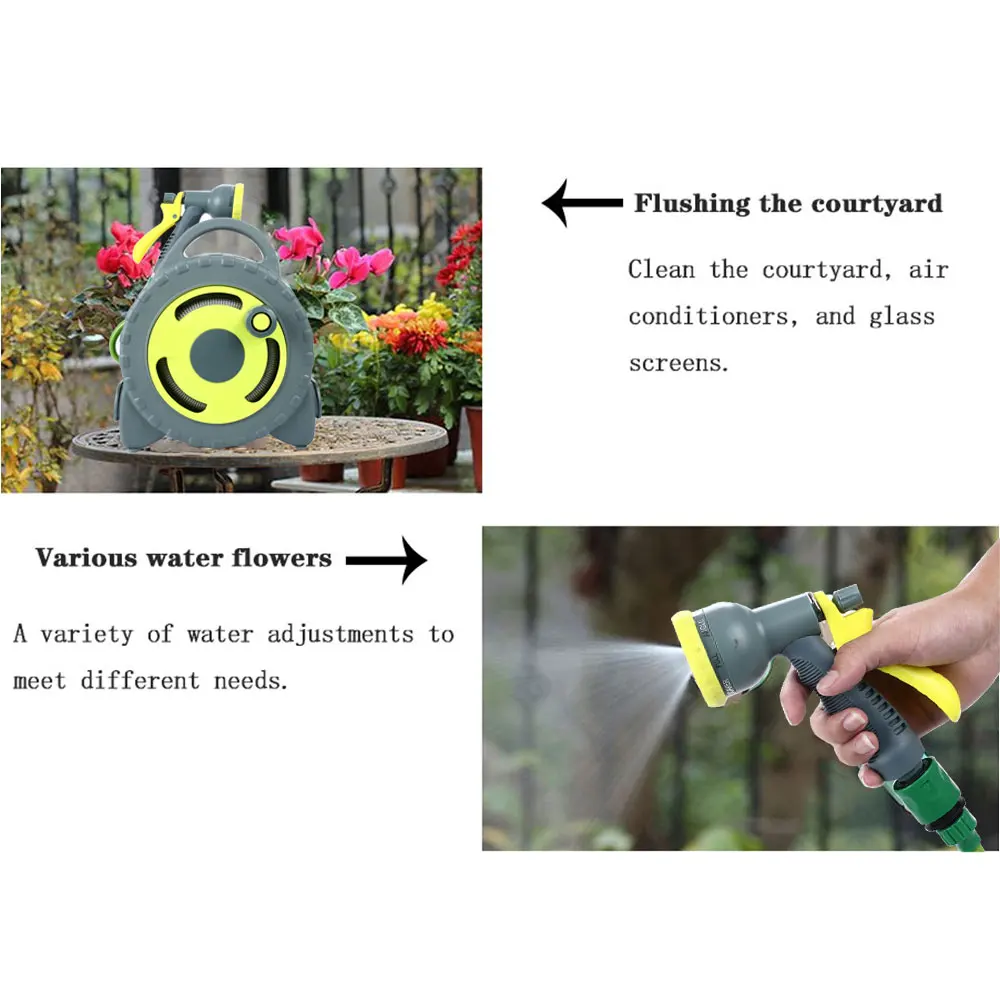 Flushing the courtyard

Clean the courtyard, air conditioners, and glass screens.

Various water flowers

A variety of water adjustments to meet different needs.