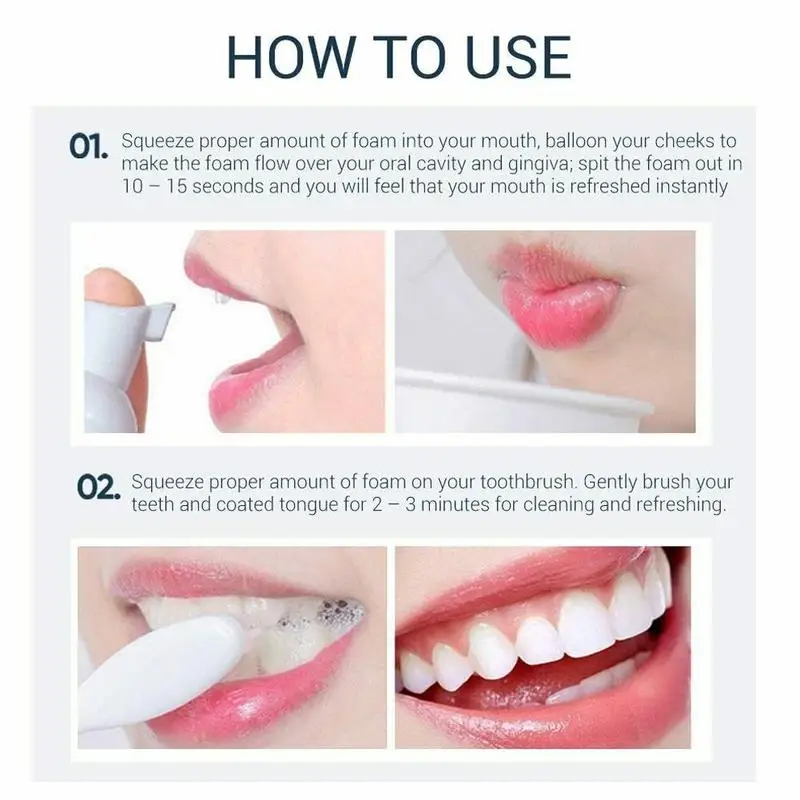 HOW TO USE

01. Squeeze proper amount of foam into your mouth, balloon your cheeks to make the foam flow over your oral cavity and gingiva; spit the foam out in 10 – 15 seconds and you will feel that your mouth is refreshed instantly

02. Squeeze proper amount of foam on your toothbrush. Gently brush your teeth and coated tongue for 2 – 3 minutes for cleaning and refreshing.