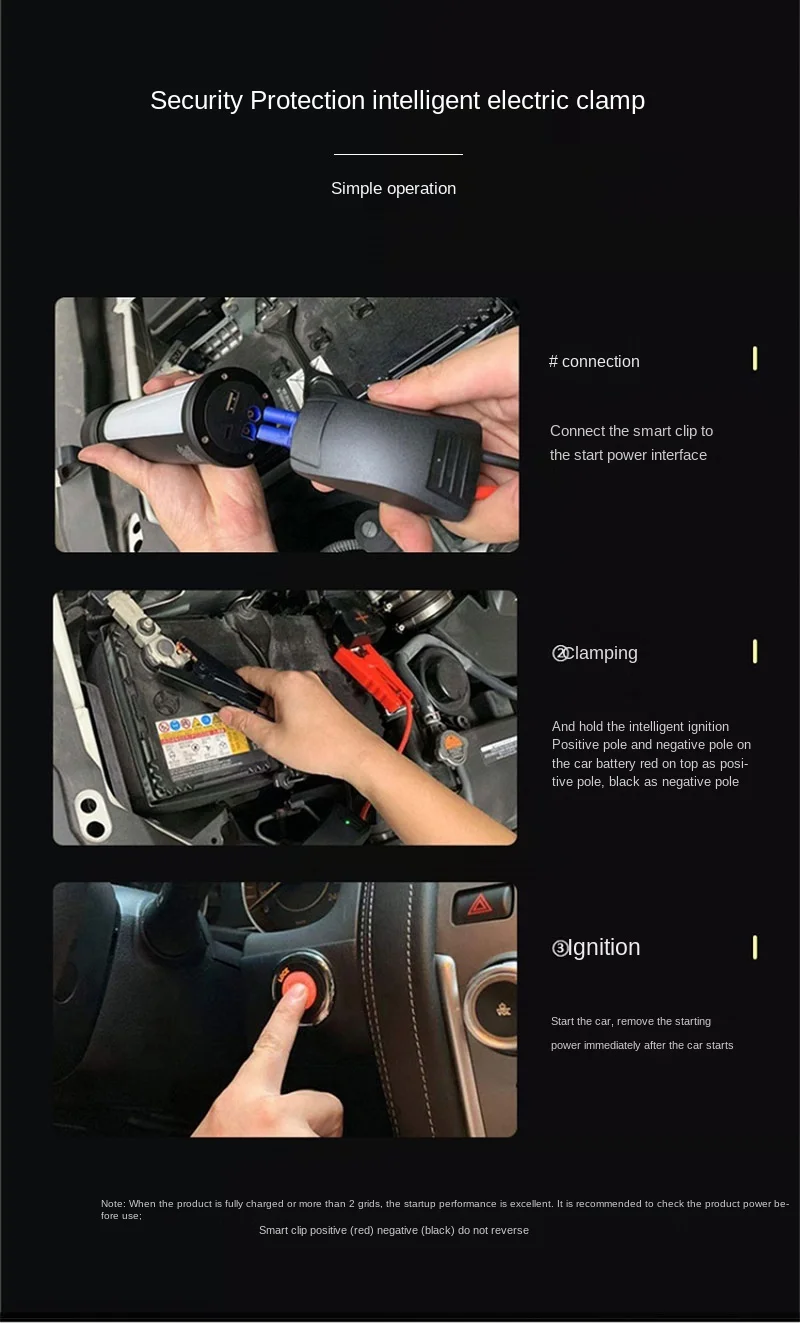 Security Protection intelligent electric clamp

Simple operation

# connection

Connect the smart clip to the start power interface

②Clamping

And hold the intelligent ignition Positive pole and negative pole on the car battery red on top as positive pole, black as negative pole

③Ignition

Start the car, remove the starting power immediately after the car starts

Note: When the product is fully charged or more than 2 grids, the startup performance is excellent. It is recommended to check the product power before use;

Smart clip positive (red) negative (black) do not reverse