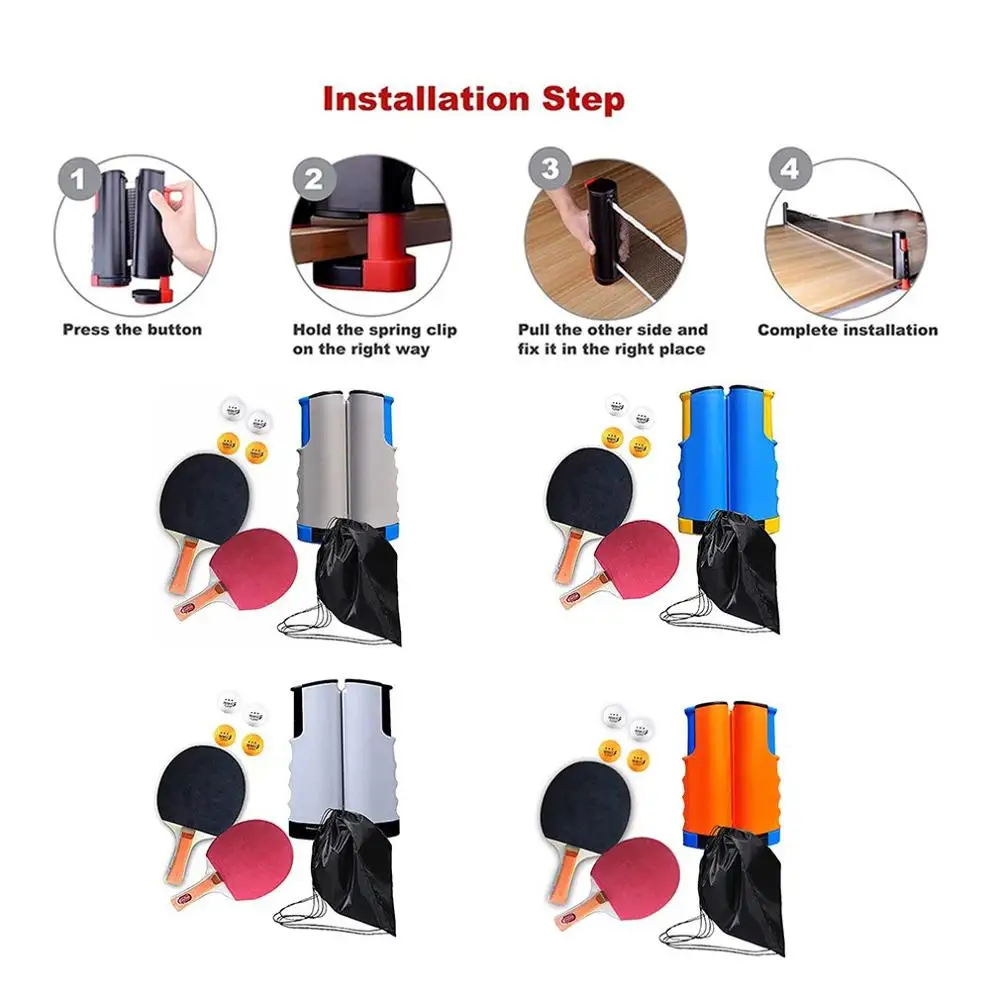 Installation Step

1
Press the button

2
Hold the spring clip on the right way

3
Pull the other side and fix it in the right place

4
Complete installation