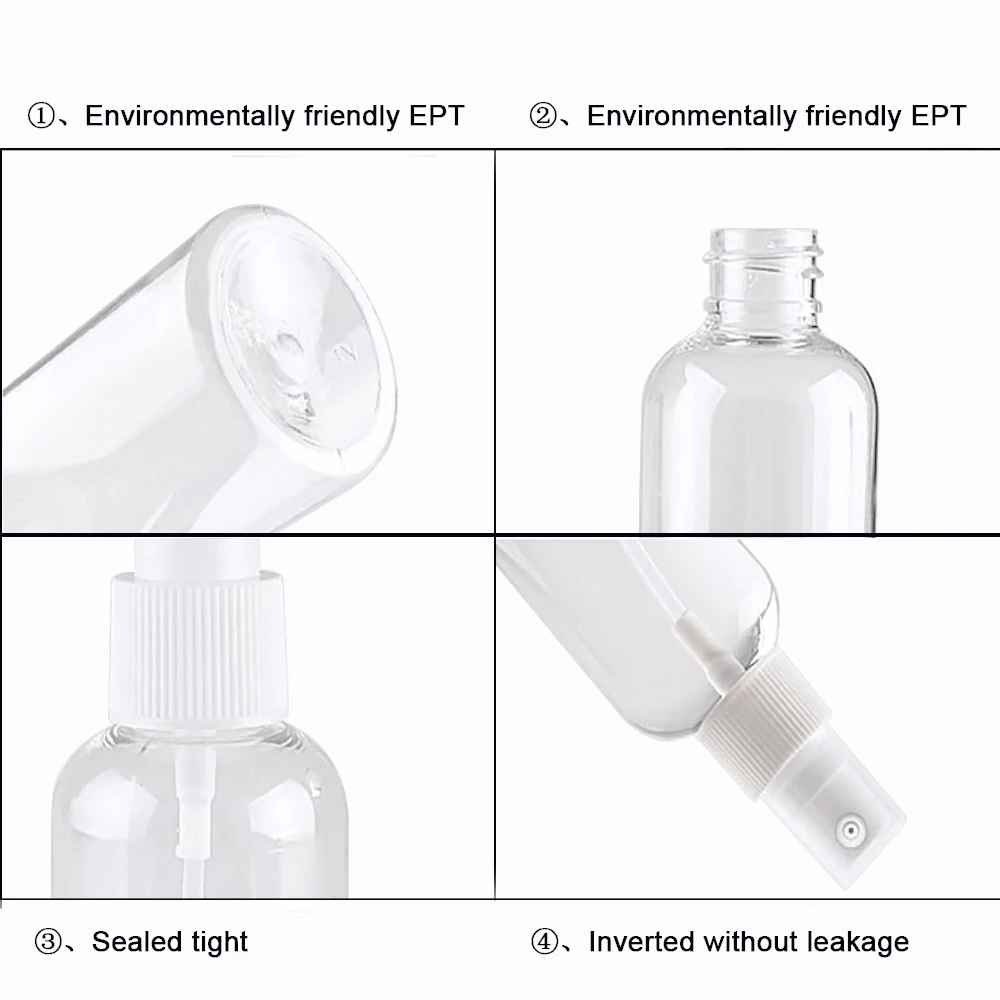 ①、Environmentally friendly EPT

②、Environmentally friendly EPT

③、Sealed tight

④、Inverted without leakage